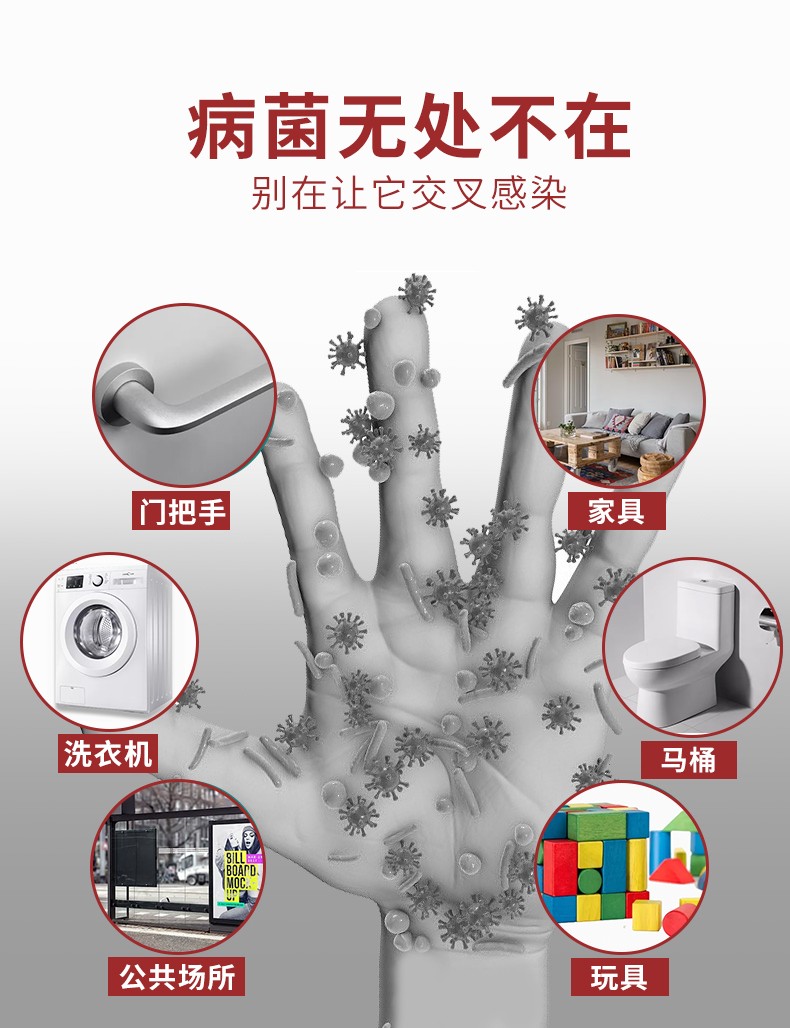 病菌无处不在
别在让它交叉感染

门把手

家具

洗衣机

马桶

BILL BOARD MOC. UP

公共场所

玩具