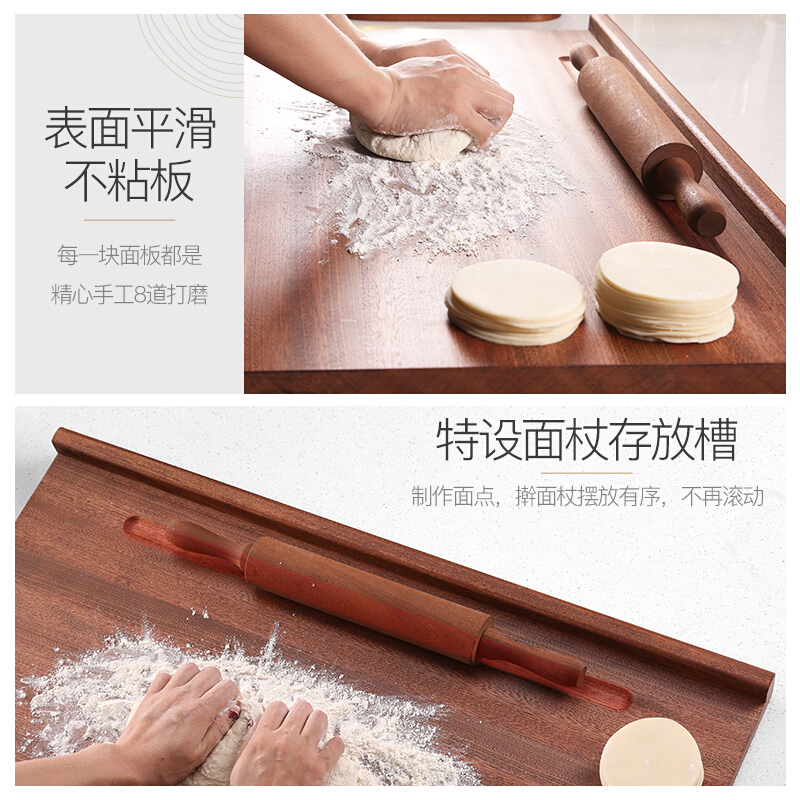 表面平滑
不粘板

每一块面板都是
精心手工8道打磨

特设面杖存放槽

制作面点，擀面杖摆放有序，不再滚动