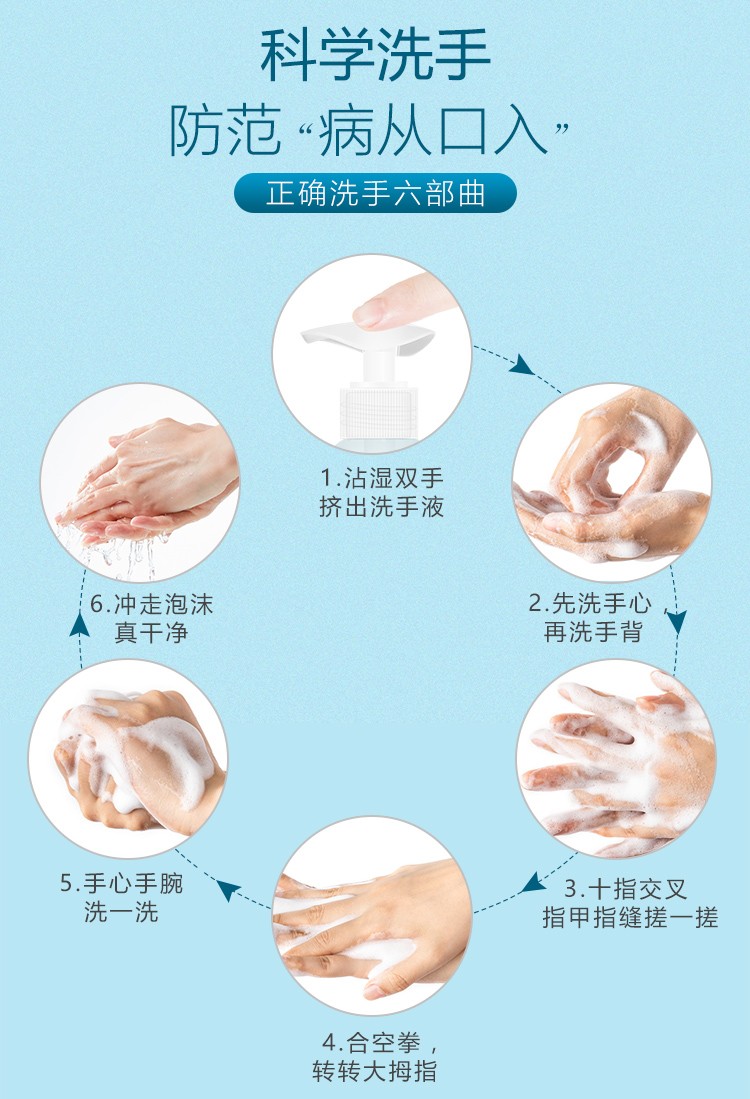 科学洗手

防范“病从口入”

正确洗手六部曲

1.沾湿双手
挤出洗手液

2.先洗手心，
再洗手背

3.十指交叉
指甲指缝搓一搓

4.合空拳，
转转大拇指

5.手心手腕
洗一洗

6.冲走泡沫
真干净