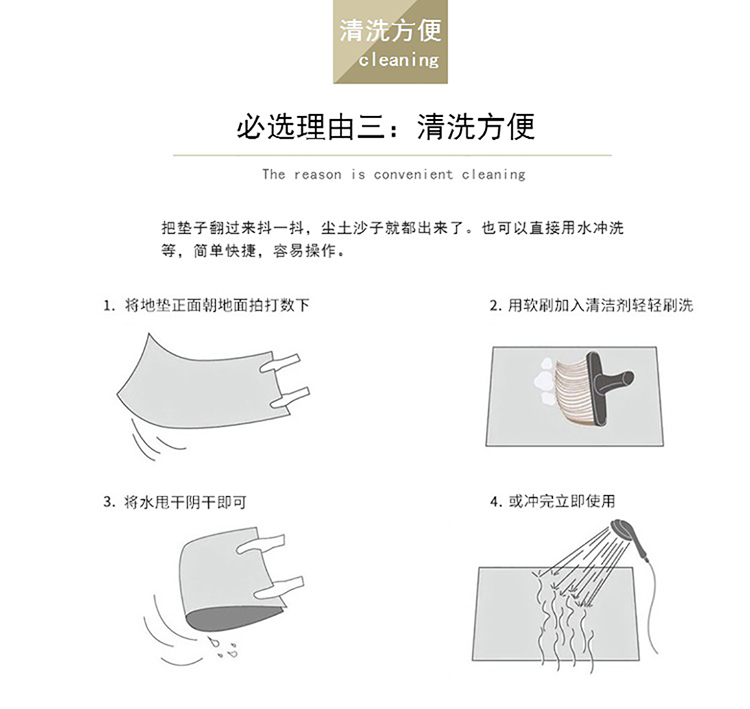 清洗方便
cleaning

必选理由三：清洗方便

The reason is convenient cleaning

把垫子翻过来抖一抖，尘土沙子就都出来了。也可以直接用水冲洗等，简单快捷，容易操作。

1. 将地垫正面朝地面拍打数下

2. 用软刷加入清洁剂轻轻刷洗

3. 将水甩干阴干即可

4. 或冲完立即使用