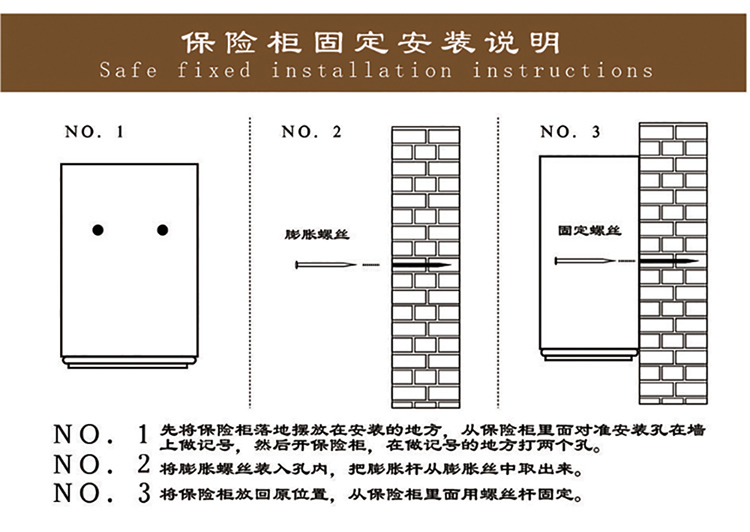 保险柜固定安装说明
Safe fixed installation instructions

NO. 1

NO. 2

膨胀螺丝

NO. 3

固定螺丝

NO. 1 先将保险柜落地摆放在安装的地方，从保险柜里面对准安装孔在墙上做记号，然后开保险柜，在做记号的地方打两个孔。
NO. 2 将膨胀螺丝装入孔内，把膨胀杆从膨胀丝中取出来。
NO. 3 将保险柜放回原位置，从保险柜里面用螺丝杆固定。