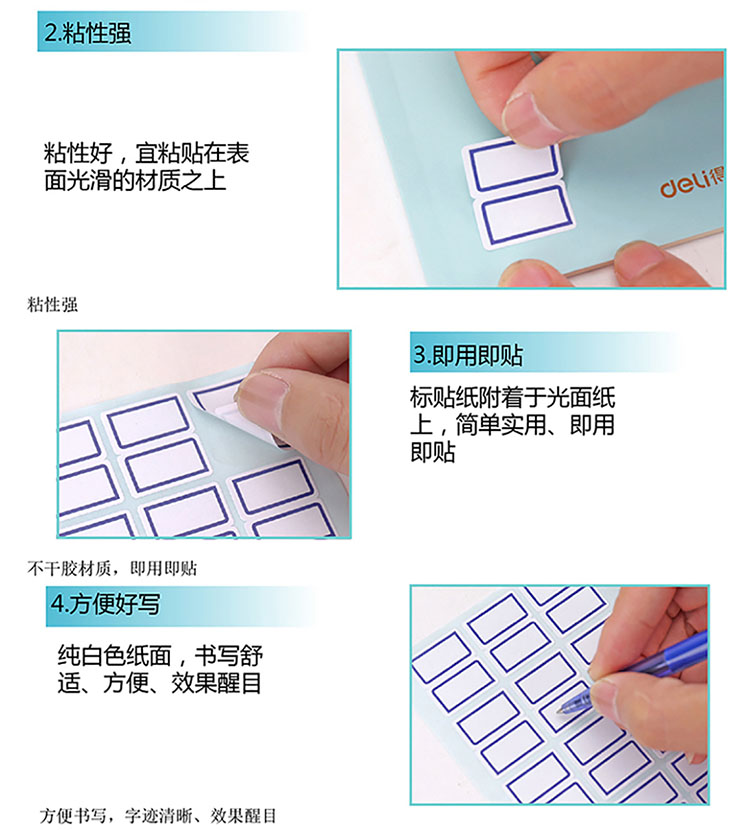 2.粘性强

粘性好，宜粘贴在表面光滑的材质之上

deli得

粘性强

3.即用即贴

标贴纸附着于光面纸上，简单实用、即用即贴

不干胶材质，即用即贴

4.方便好写

纯白色纸面，书写舒适、方便、效果醒目

方便书写，字迹清晰、效果醒目