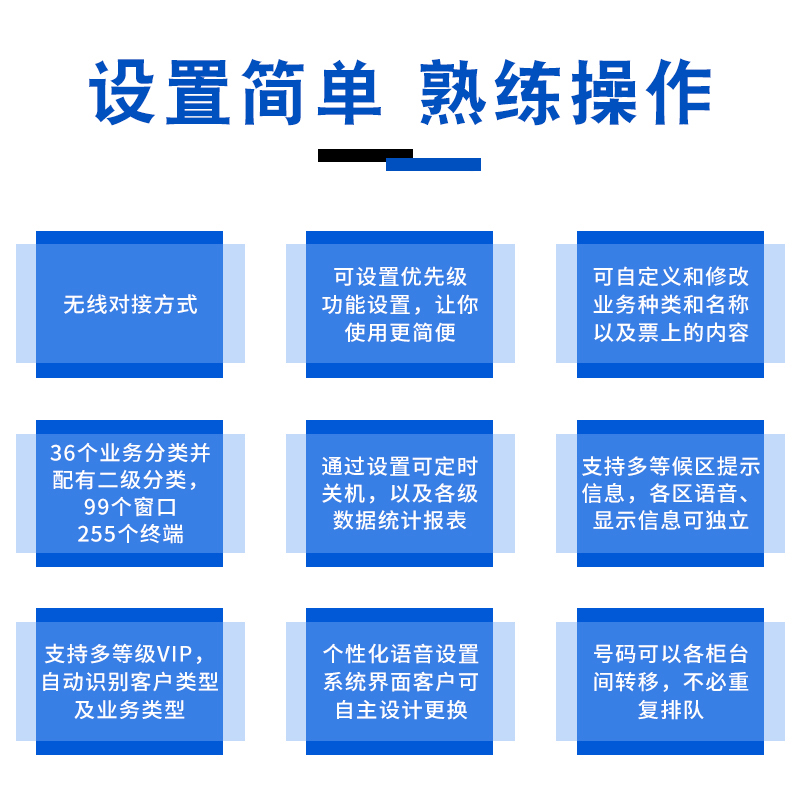 设置简单 熟练操作

无线对接方式

可设置优先级功能设置，让你使用更简便

可自定义和修改业务种类和名称以及票上的内容

36个业务分类并配有二级分类，99个窗口255个终端

通过设置可定时关机，以及各级数据统计报表

支持多等候区提示信息，各区语音、显示信息可独立

支持多等级VIP，自动识别客户类型及业务类型

个性化语音设置系统界面客户可自主设计更换

号码可以各柜台间转移，不必重复排队