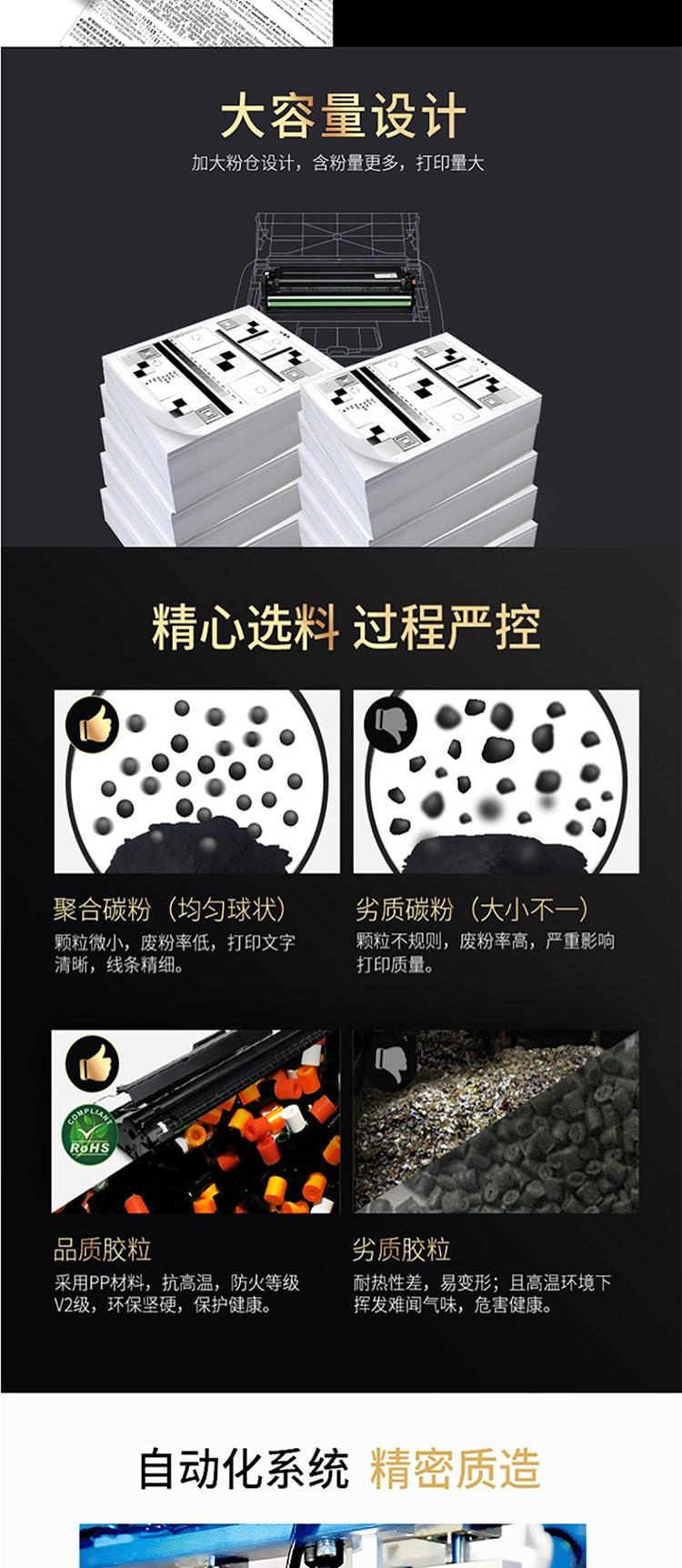 大容量设计

加大粉仓设计，含粉量更多，打印量大

精心选料 过程严控

聚合碳粉（均匀球状）

颗粒微小，废粉率低，打印文字清晰，线条精细。

劣质碳粉（大小不一）

颗粒不规则，废粉率高，严重影响打印质量。

COMPLIANT RoHS

品质胶粒

采用PP材料，抗高温，防火等级V2级，环保坚硬，保护健康。

劣质胶粒

耐热性差，易变形；且高温环境下挥发难闻气味，危害健康。

自动化系统 精密质造