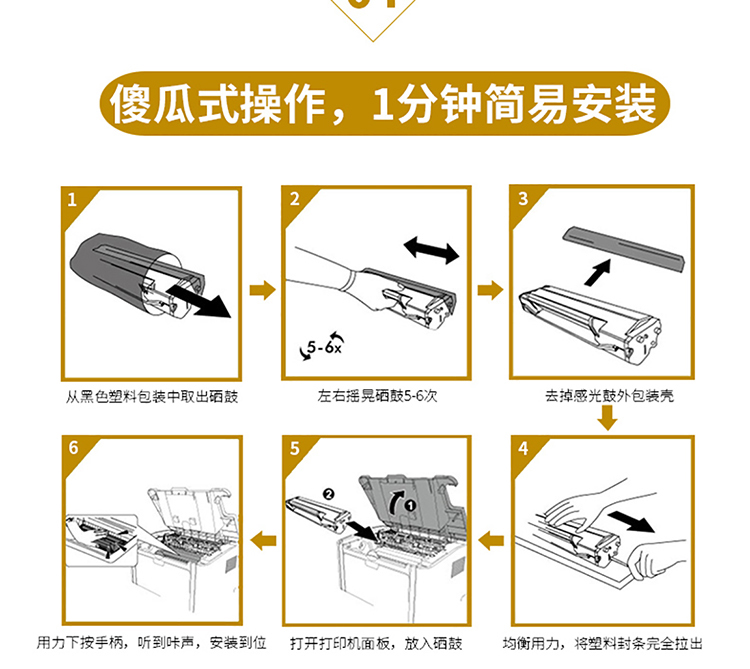 傻瓜式操作，1分钟简易安装

1

从黑色塑料包装中取出硒鼓

2

5-6x

左右摇晃硒鼓5-6次

3

去掉感光鼓外包装壳

4

均衡用力，将塑料封条完全拉出

5

❷

❶

打开打印机面板，放入硒鼓

6

用力下按手柄，听到咔声，安装到位