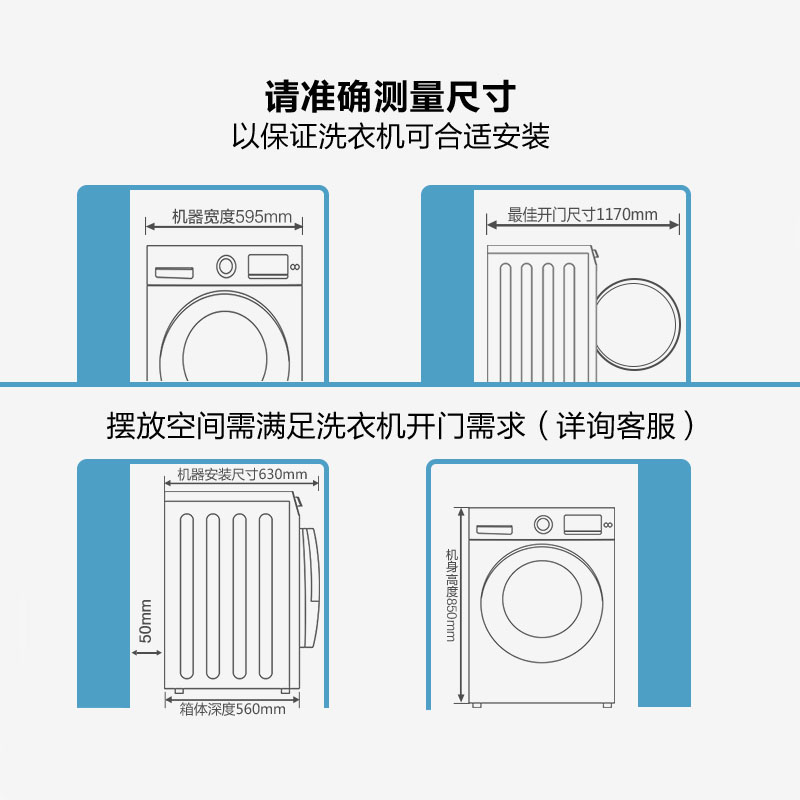 请准确测量尺寸
以保证洗衣机可合适安装

机器宽度595mm

最佳开门尺寸1170mm

摆放空间需满足洗衣机开门需求（详询客服）

机器安装尺寸630mm

50mm

箱体深度560mm

机身高度850mm