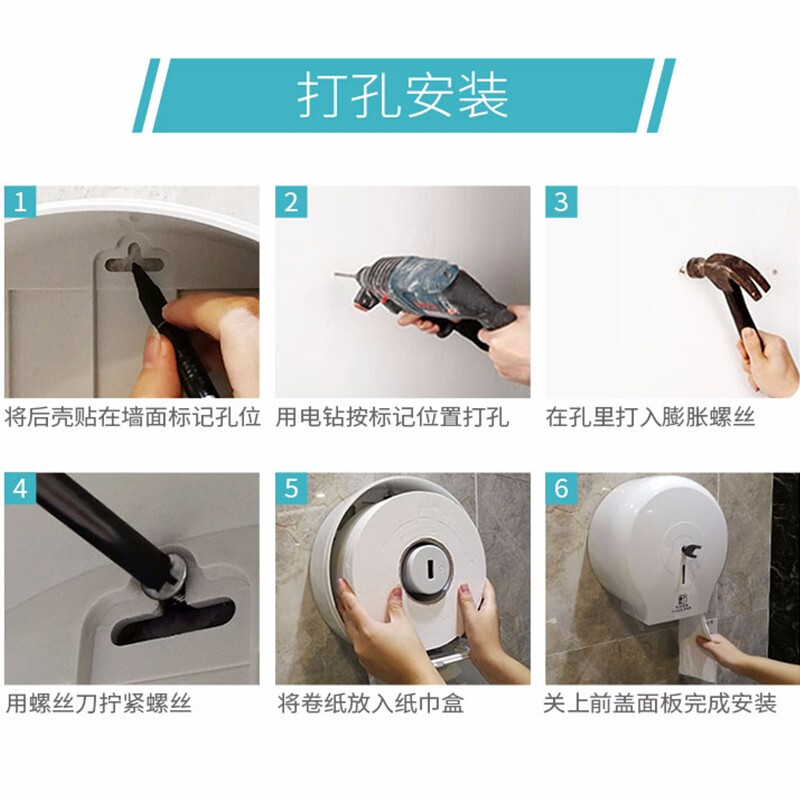 打孔安装

1
将后壳贴在墙面标记孔位

2
用电钻按标记位置打孔

3
在孔里打入膨胀螺丝

4
用螺丝刀拧紧螺丝

5
将卷纸放入纸巾盒

6
关上前盖面板完成安装