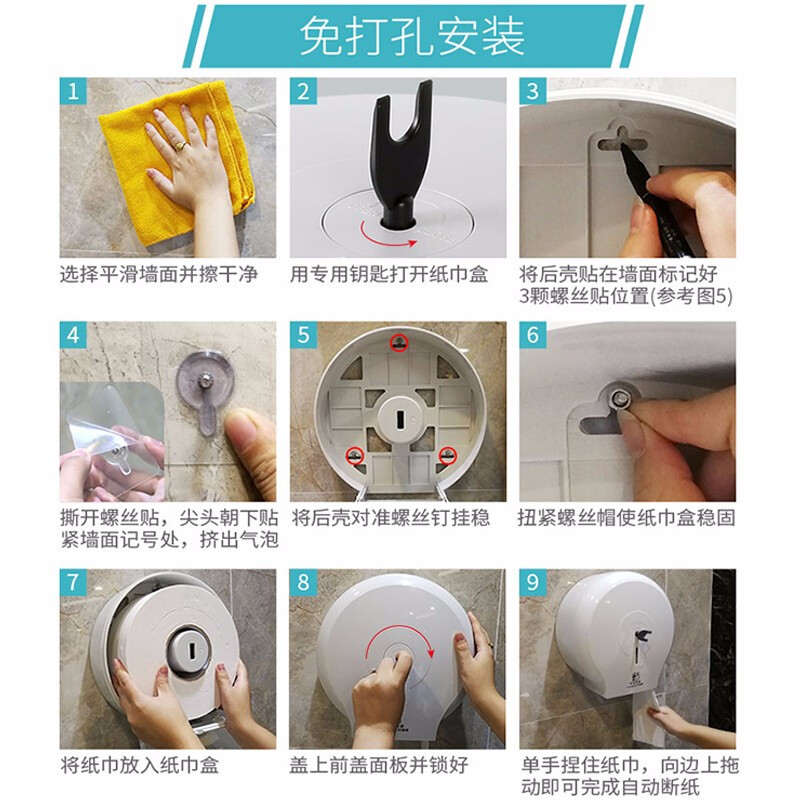 免打孔安装

1
选择平滑墙面并擦干净

2
用专用钥匙打开纸巾盒

3
将后壳贴在墙面标记好3颗螺丝贴位置(参考图5)

4
撕开螺丝贴，尖头朝下贴紧墙面记号处，挤出气泡

5
将后壳对准螺丝钉挂稳

6
扭紧螺丝帽使纸巾盒稳固

7
将纸巾放入纸巾盒

8
盖上前盖面板并锁好

9
单手捏住纸巾，向边上拖动即可完成自动断纸