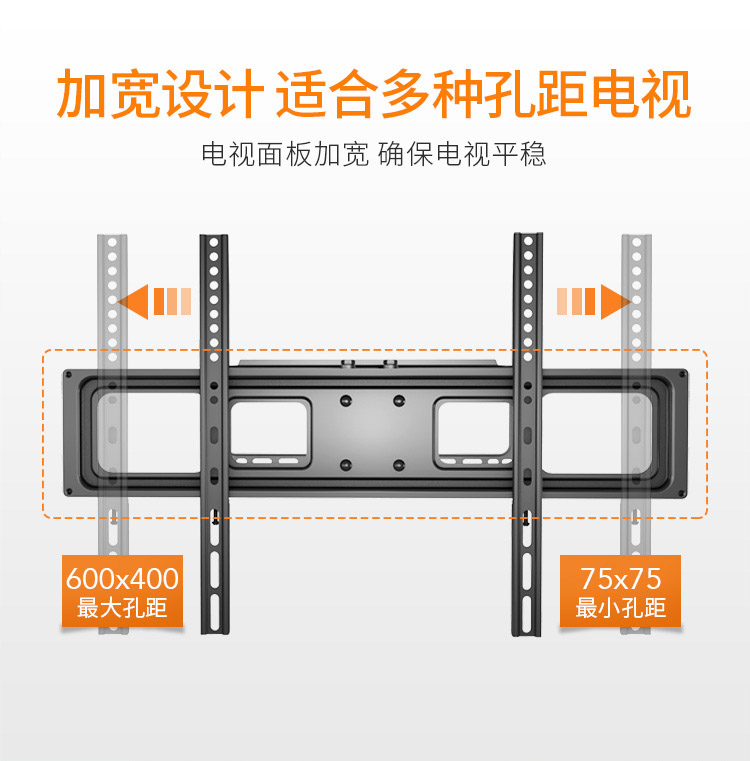 加宽设计 适合多种孔距电视

电视面板加宽 确保电视平稳

600x400
最大孔距

75x75
最小孔距