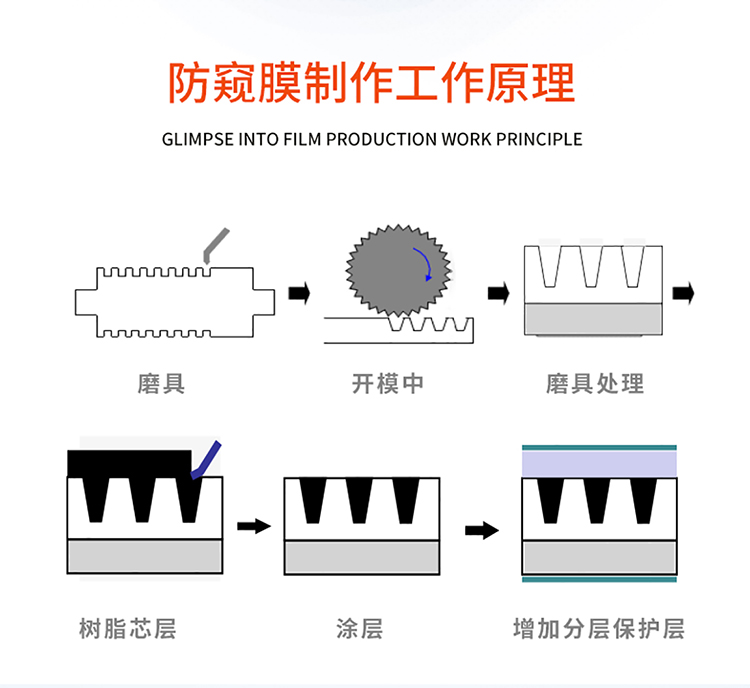 防窥膜制作工作原理

GLIMPSE INTO FILM PRODUCTION WORK PRINCIPLE

磨具

开模中

磨具处理

树脂芯层

涂层

增加分层保护层