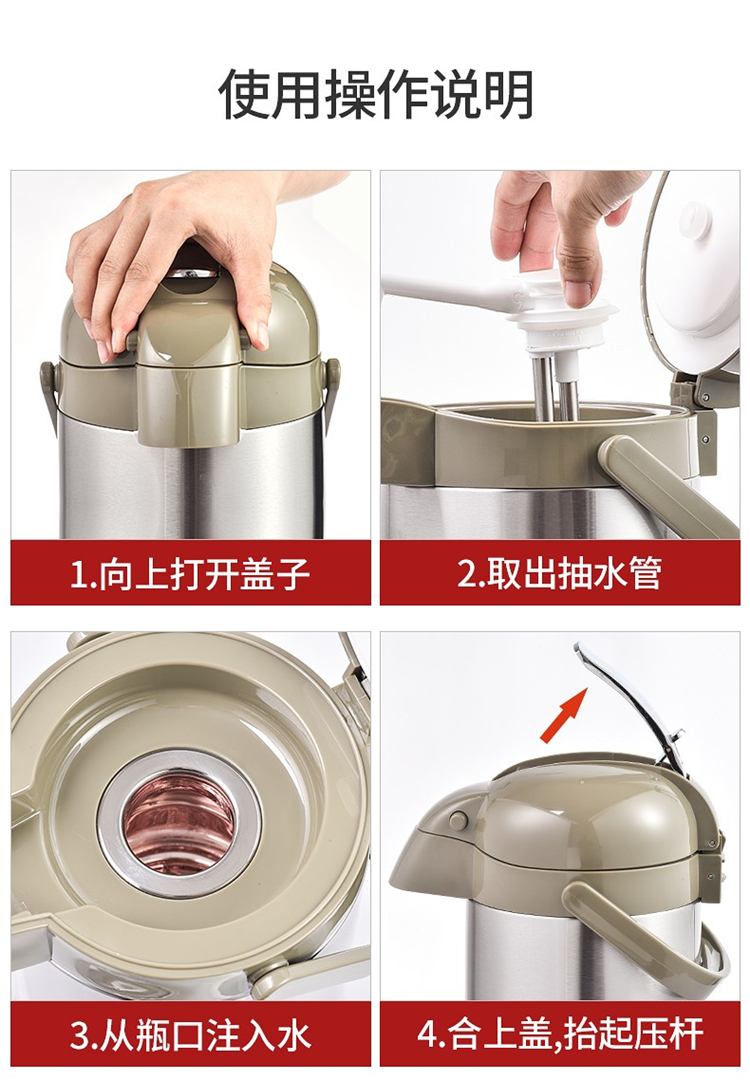 使用操作说明

1.向上打开盖子

2.取出抽水管

3.从瓶口注入水

4.合上盖,抬起压杆