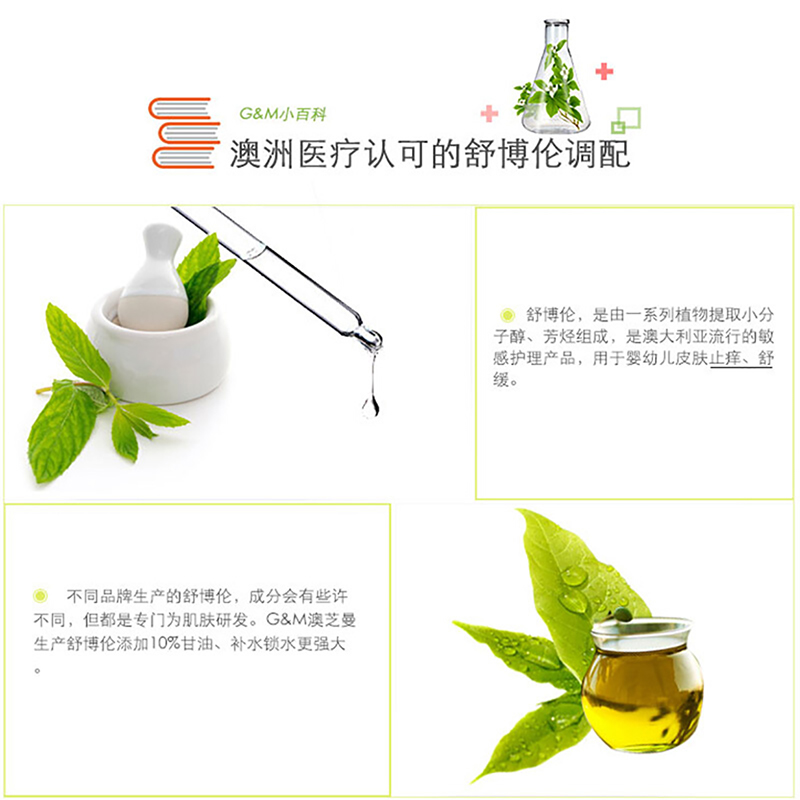 G&M小百科

澳洲医疗认可的舒博伦调配

舒博伦，是由一系列植物提取小分子醇、芳烃组成，是澳大利亚流行的敏感护理产品，用于婴幼儿皮肤止痒、舒缓。

不同品牌生产的舒博伦，成分会有些许不同，但都是专门为肌肤研发。G&M澳芝曼生产舒博伦添加10%甘油、补水锁水更强大。