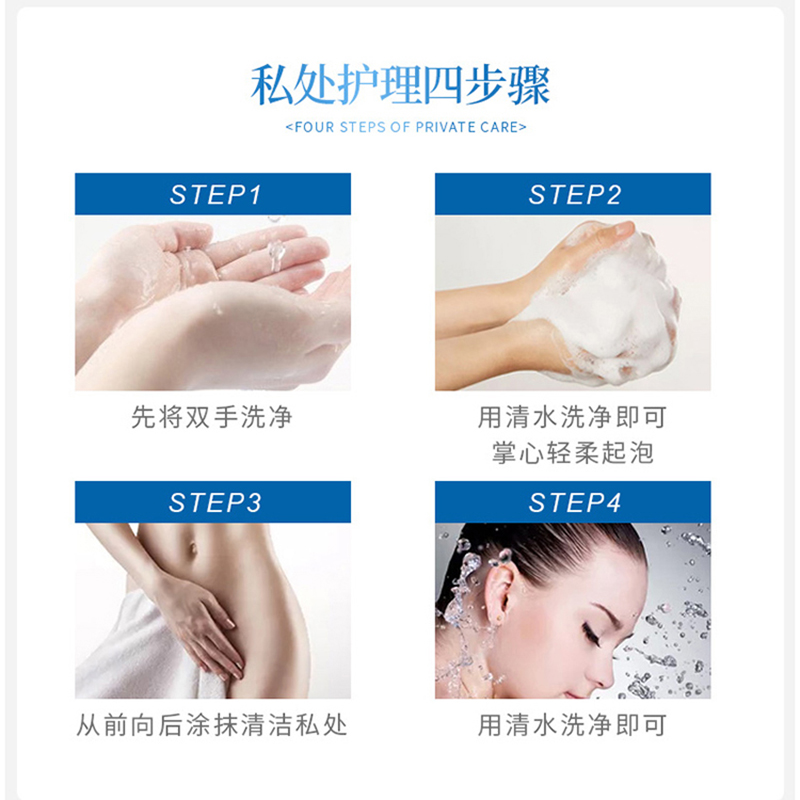 私处护理四步骤

<FOUR STEPS OF PRIVATE CARE>

STEP1

先将双手洗净

STEP2

用清水洗净即可
掌心轻柔起泡

STEP3

从前向后涂抹清洁私处

STEP4

用清水洗净即可