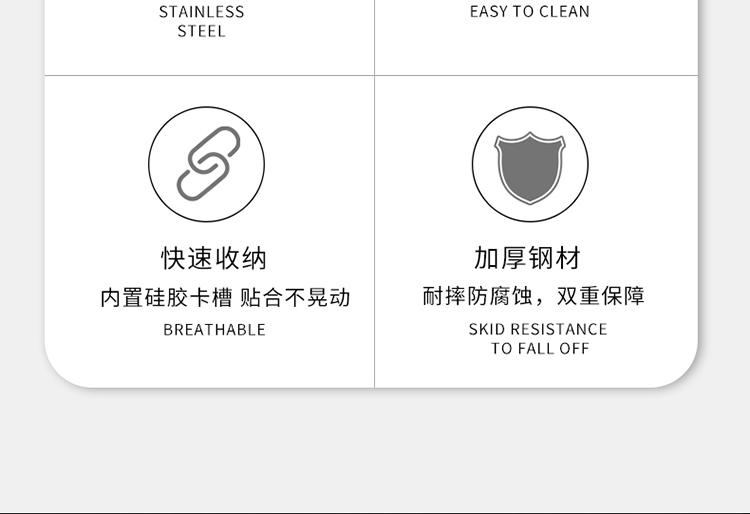 STAINLESS
STEEL

EASY TO CLEAN

快速收纳

内置硅胶卡槽 贴合不晃动

BREATHABLE

加厚钢材

耐摔防腐蚀，双重保障

SKID RESISTANCE
TO FALL OFF