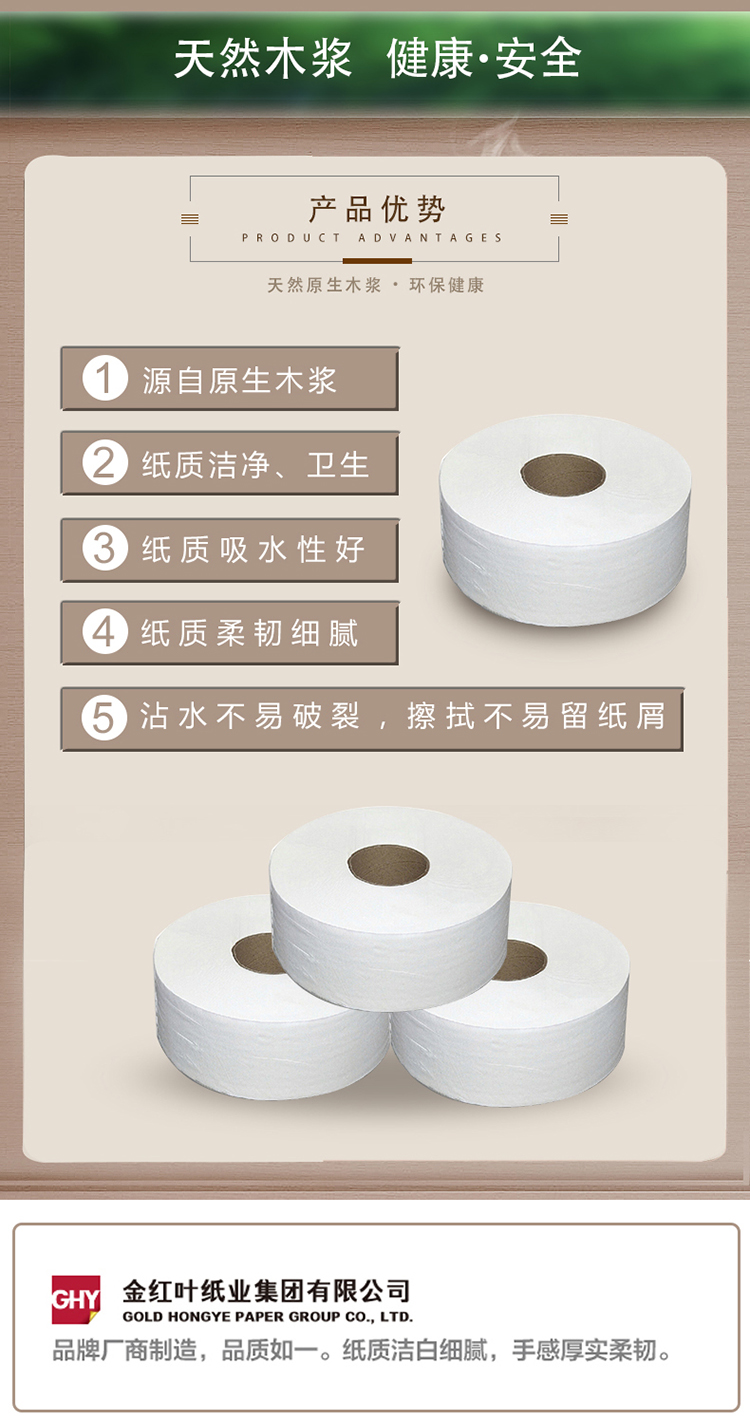 天然木浆 健康·安全

产品优势
PRODUCT ADVANTAGES
天然原生木浆 · 环保健康

1 源自原生木浆

2 纸质洁净、卫生

3 纸质吸水性好

4 纸质柔韧细腻

5 沾水不易破裂，擦拭不易留纸屑

GHY 金红叶纸业集团有限公司
GOLD HONGYE PAPER GROUP CO., LTD.
品牌厂商制造，品质如一。纸质洁白细腻，手感厚实柔韧。