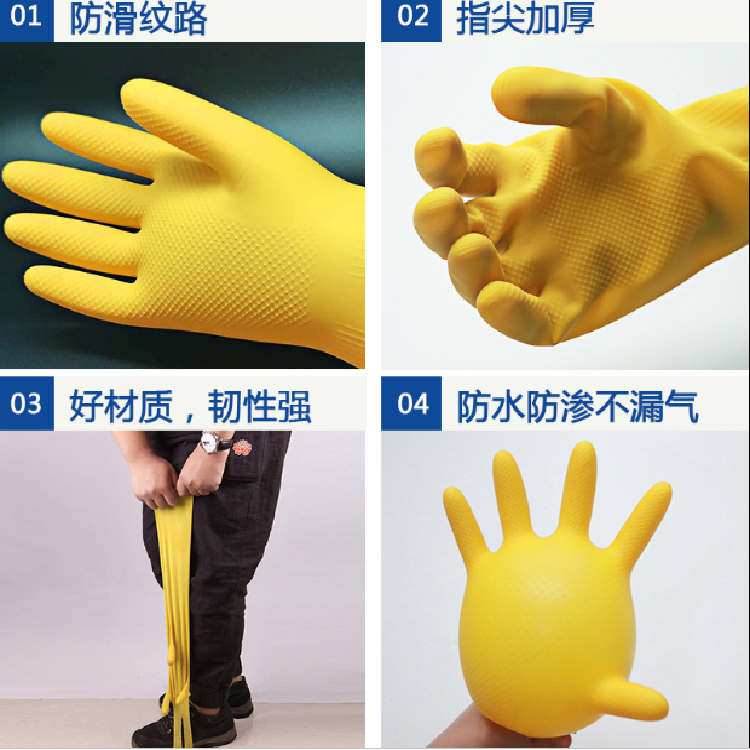 01 防滑纹路

02 指尖加厚

03 好材质，韧性强

04 防水防渗不漏气