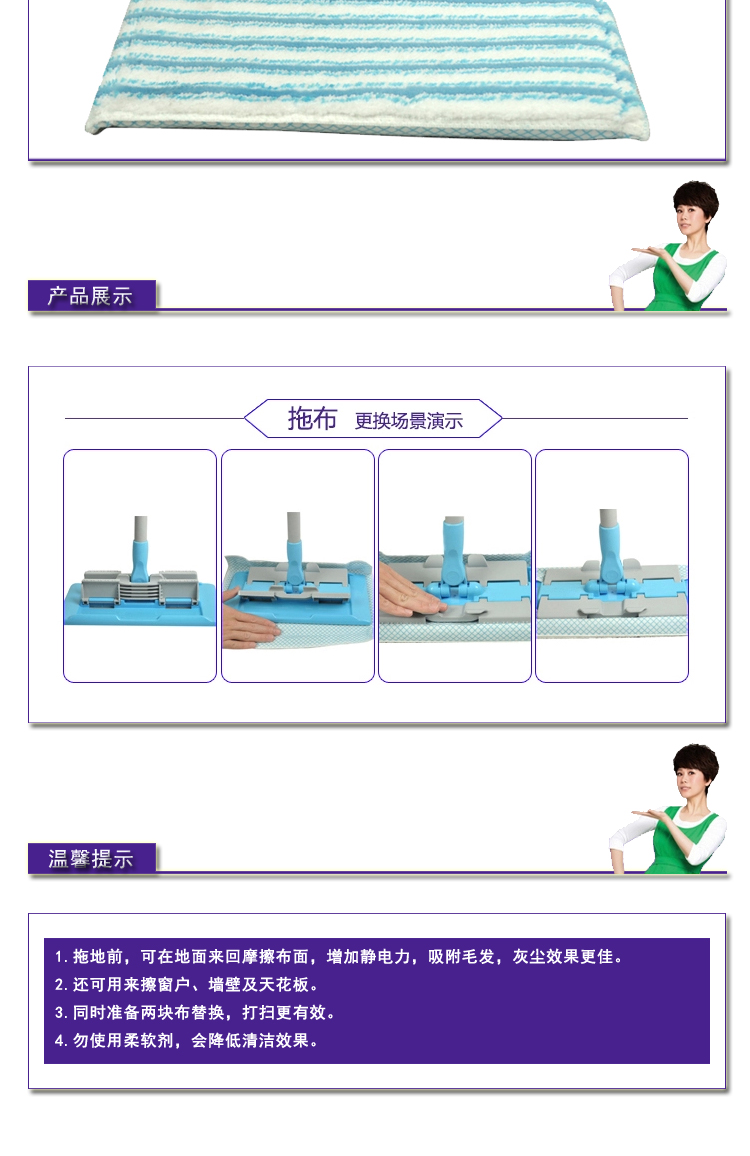 产品展示

拖布 更换场景演示

温馨提示

1. 拖地前，可在地面来回摩擦布面，增加静电力，吸附毛发，灰尘效果更佳。
2. 还可用来擦窗户、墙壁及天花板。
3. 同时准备两块布替换，打扫更有效。
4. 勿使用柔软剂，会降低清洁效果。