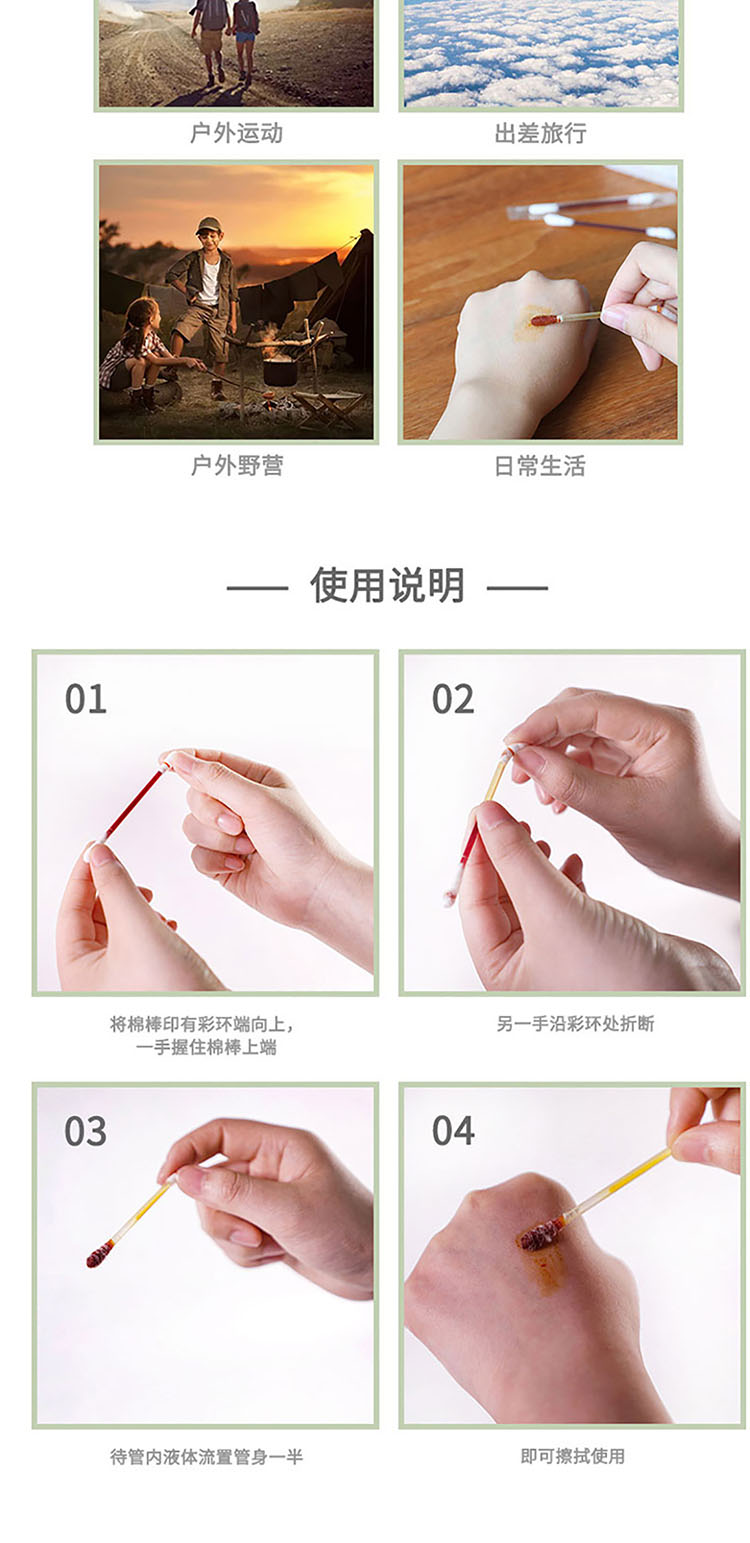 户外运动

出差旅行

户外野营

日常生活

—— 使用说明 ——

01

将棉棒印有彩环端向上，一手握住棉棒上端

02

另一手沿彩环处折断

03

待管内液体流置管身一半

04

即可擦拭使用