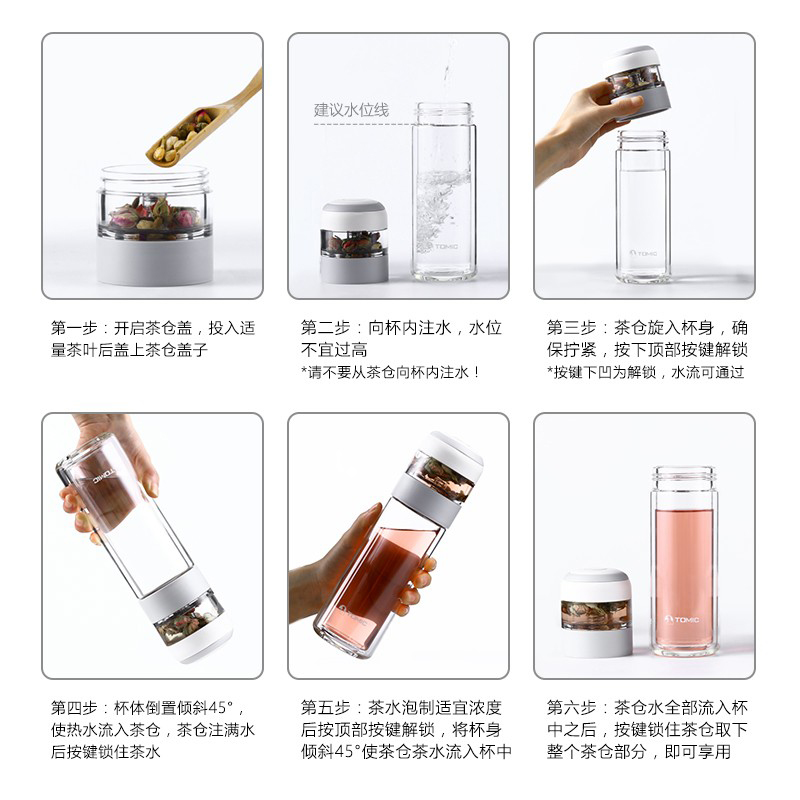 建议水位线

TOMIC

TOMIC

第一步：开启茶仓盖，投入适量茶叶后盖上茶仓盖子

第二步：向杯内注水，水位不宜过高
*请不要从茶仓向杯内注水！

第三步：茶仓旋入杯身，确保拧紧，按下顶部按键解锁
*按键下凹为解锁，水流可通过

TOMIC

TOMIC

TOMIC

第四步：杯体倒置倾斜45°，使热水流入茶仓，茶仓注满水后按键锁住茶水

第五步：茶水泡制适宜浓度后按顶部按键解锁，将杯身倾斜45°使茶仓茶水流入杯中

第六步：茶仓水全部流入杯中之后，按键锁住茶仓取下整个茶仓部分，即可享用