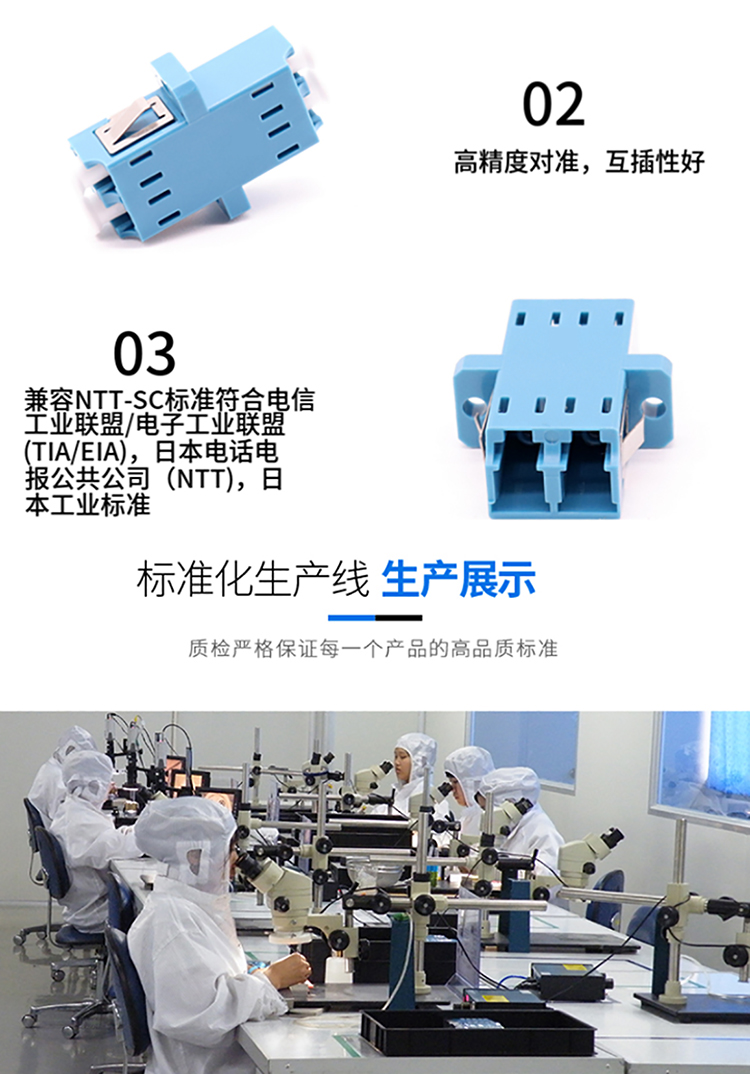 02
高精度对准，互插性好

03
兼容NTT-SC标准符合电信工业联盟/电子工业联盟(TIA/EIA)，日本电话电报公共公司（NTT)，日本工业标准

标准化生产线 生产展示

质检严格保证每一个产品的高品质标准