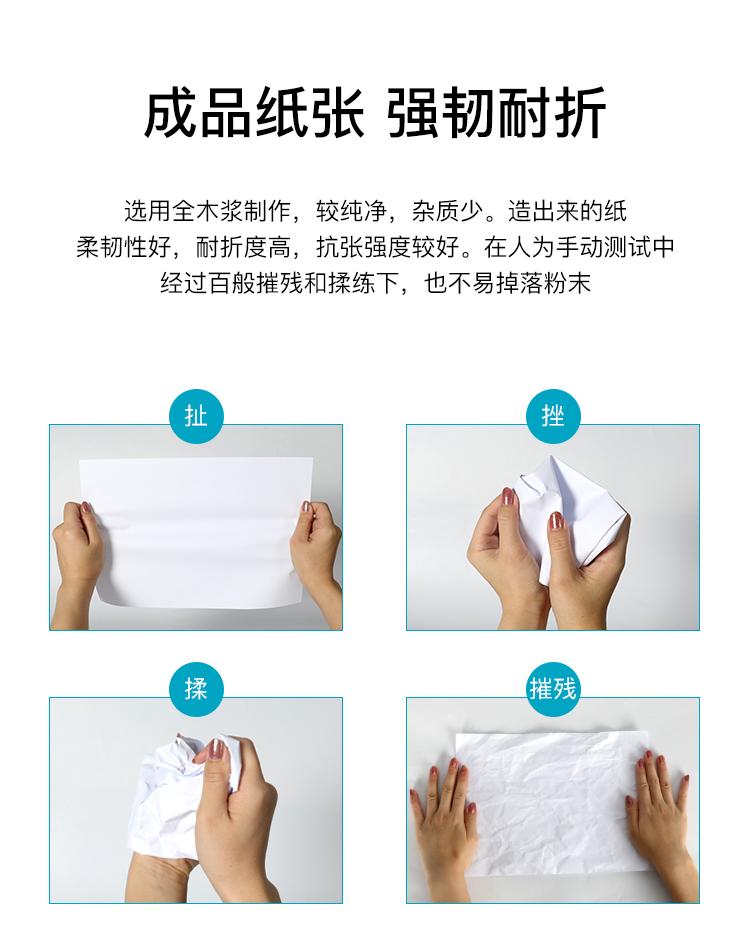 成品纸张 强韧耐折

选用全木浆制作，较纯净，杂质少。造出来的纸柔韧性好，耐折度高，抗张强度较好。在人为手动测试中经过百般摧残和揉练下，也不易掉落粉末

扯

挫

揉

摧残