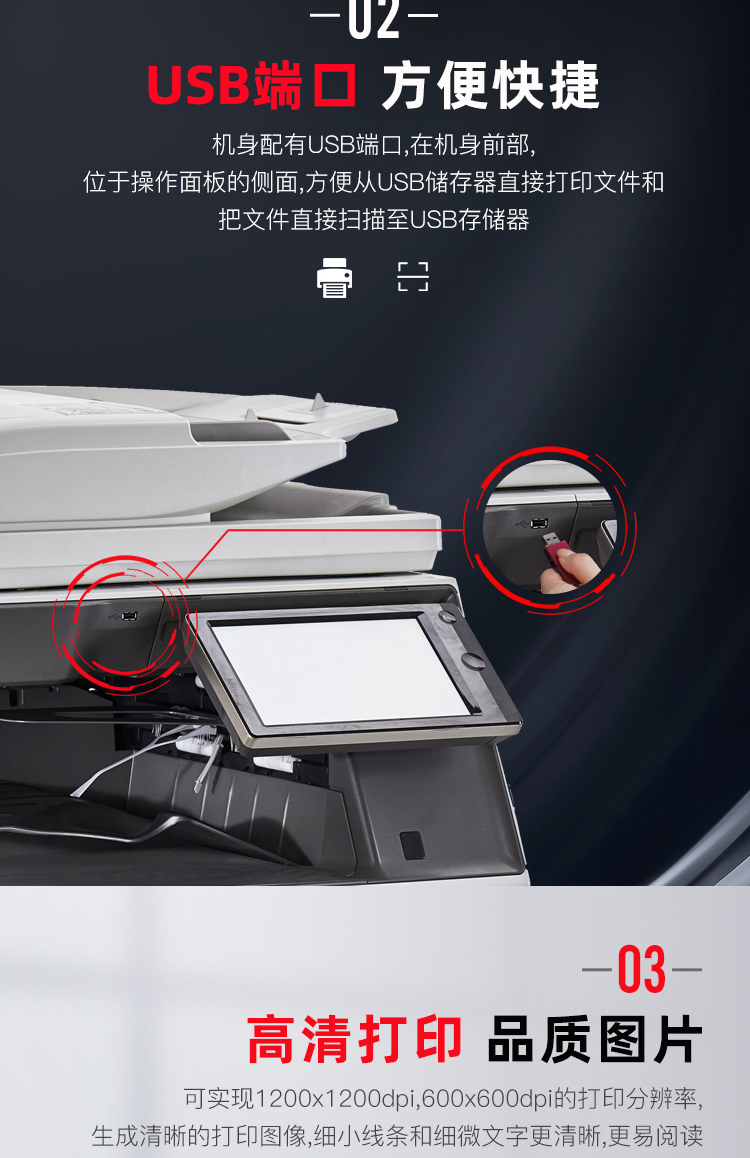 —02—

USB端口 方便快捷

机身配有USB端口,在机身前部,
位于操作面板的侧面,方便从USB储存器直接打印文件和
把文件直接扫描至USB存储器

—03—

高清打印 品质图片

可实现1200x1200dpi,600x600dpi的打印分辨率,
生成清晰的打印图像,细小线条和细微文字更清晰,更易阅读