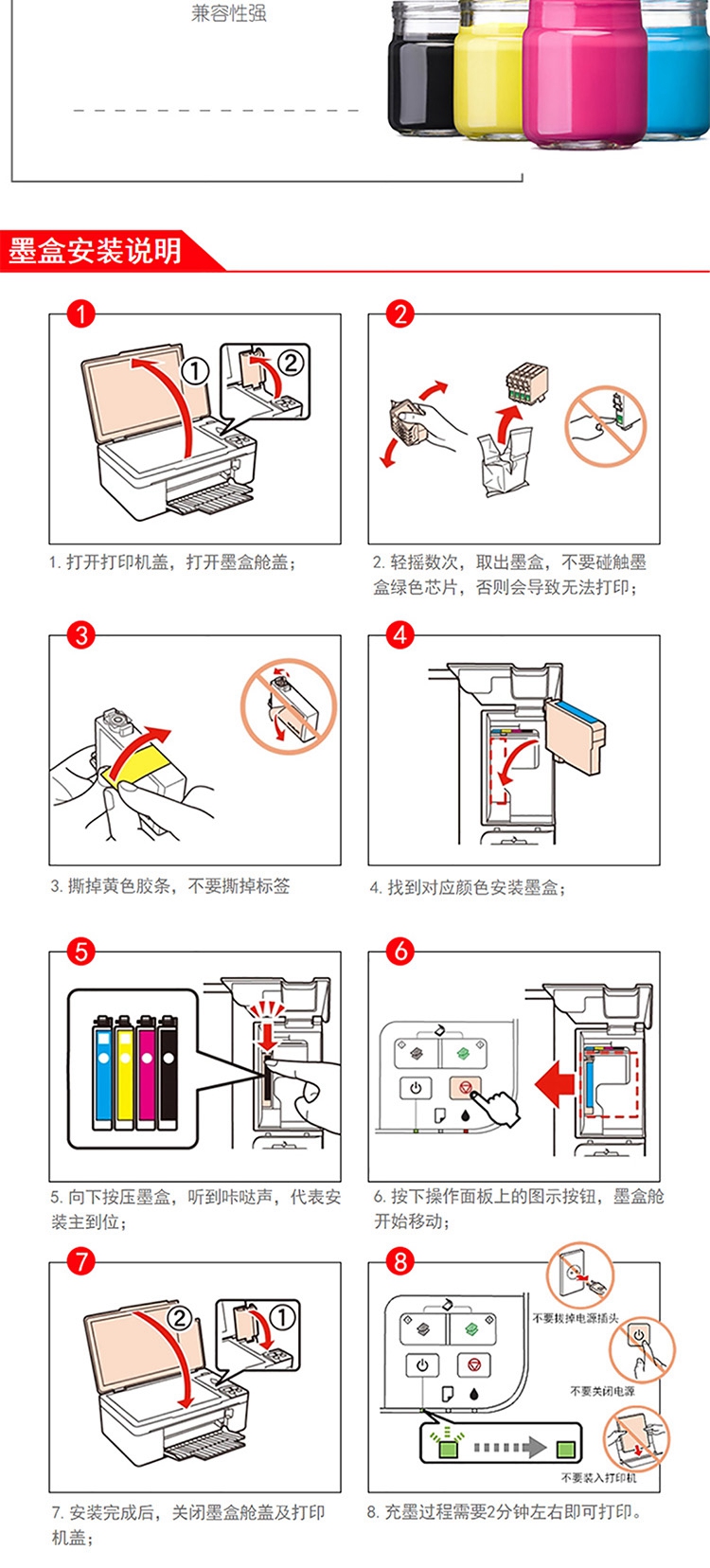 兼容性强

墨盒安装说明

1

①

②

1. 打开打印机盖，打开墨盒舱盖；

2

2. 轻摇数次，取出墨盒，不要碰触墨盒绿色芯片，否则会导致无法打印；

3

3. 撕掉黄色胶条，不要撕掉标签

4

4. 找到对应颜色安装墨盒；

5

5. 向下按压墨盒，听到咔哒声，代表安装主到位；

6

6. 按下操作面板上的图示按钮，墨盒舱开始移动；

7

②

①

7. 安装完成后，关闭墨盒舱盖及打印机盖；

8

不要拔掉电源插头

不要关闭电源

不要装入打印机

8. 充墨过程需要2分钟左右即可打印。