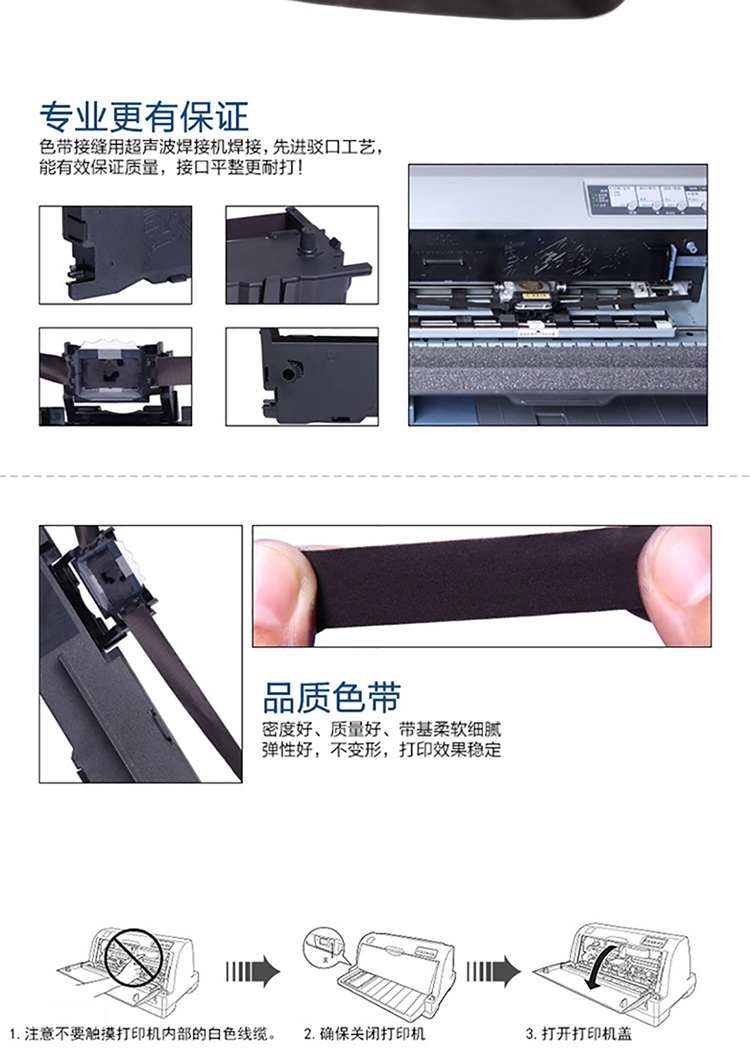 专业更有保证

色带接缝用超声波焊接机焊接，先进驳口工艺，能有效保证质量，接口平整更耐打！

品质色带

密度好、质量好、带基柔软细腻
弹性好，不变形，打印效果稳定

1. 注意不要触摸打印机内部的白色线缆。

2. 确保关闭打印机

3. 打开打印机盖