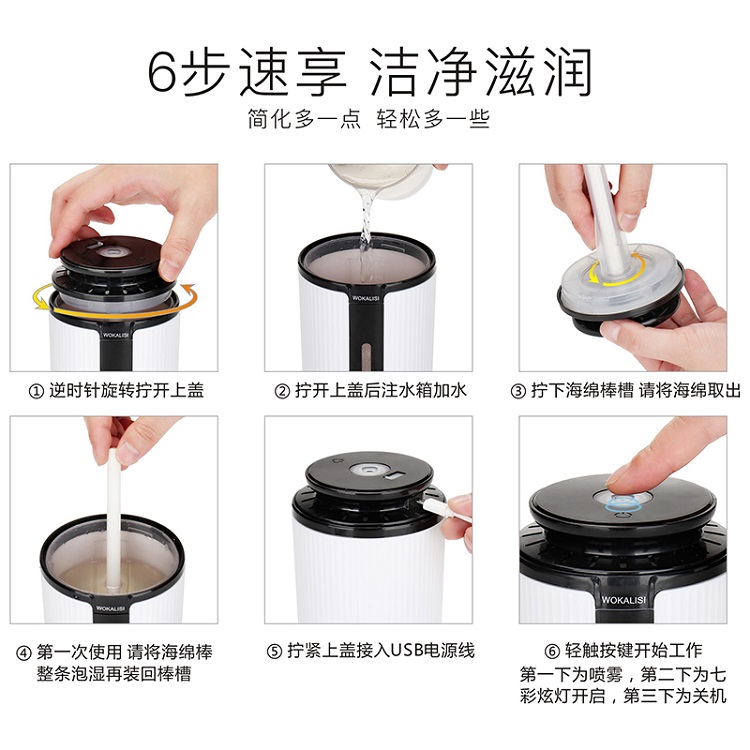 6步速享 洁净滋润

简化多一点 轻松多一些

WOKALISI

① 逆时针旋转拧开上盖

WOKALISI

② 拧开上盖后注水箱加水

③ 拧下海绵棒槽 请将海绵取出

WOKALISI

④ 第一次使用 请将海绵棒整条泡湿再装回棒槽

⑤ 拧紧上盖接入USB电源线

WOKALISI

⑥ 轻触按键开始工作
第一下为喷雾，第二下为七彩炫灯开启，第三下为关机