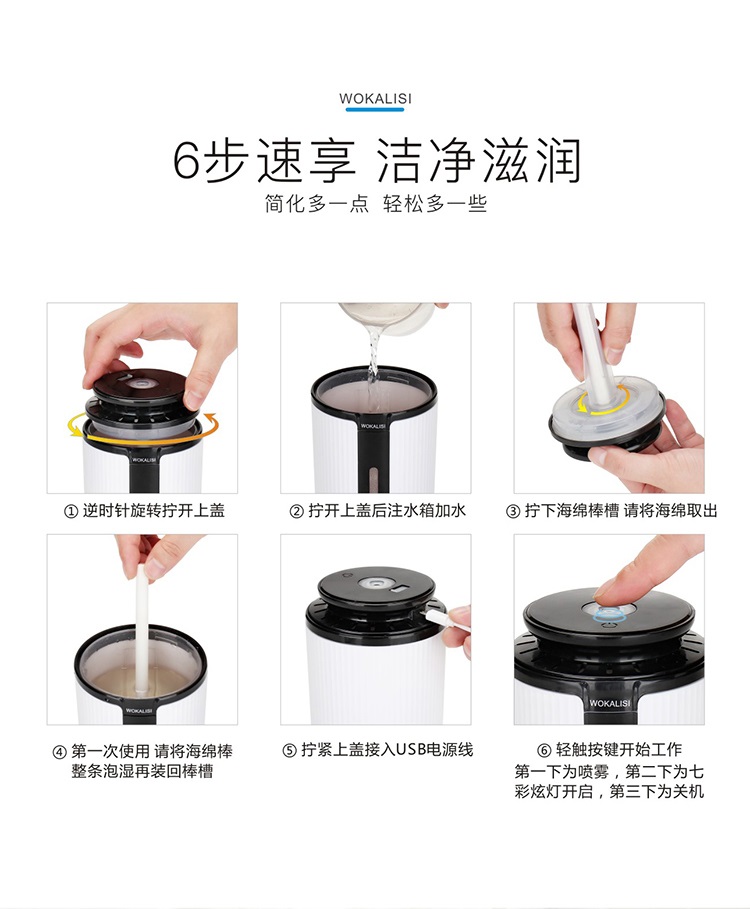 WOKALISI

6步速享 洁净滋润

简化多一点 轻松多一些

WOKALISI

① 逆时针旋转拧开上盖

WOKALISI

② 拧开上盖后注水箱加水

③ 拧下海绵棒槽 请将海绵取出

WOKALISI

④ 第一次使用 请将海绵棒整条泡湿再装回棒槽

⑤ 拧紧上盖接入USB电源线

WOKALISI

⑥ 轻触按键开始工作
第一下为喷雾，第二下为七彩炫灯开启，第三下为关机