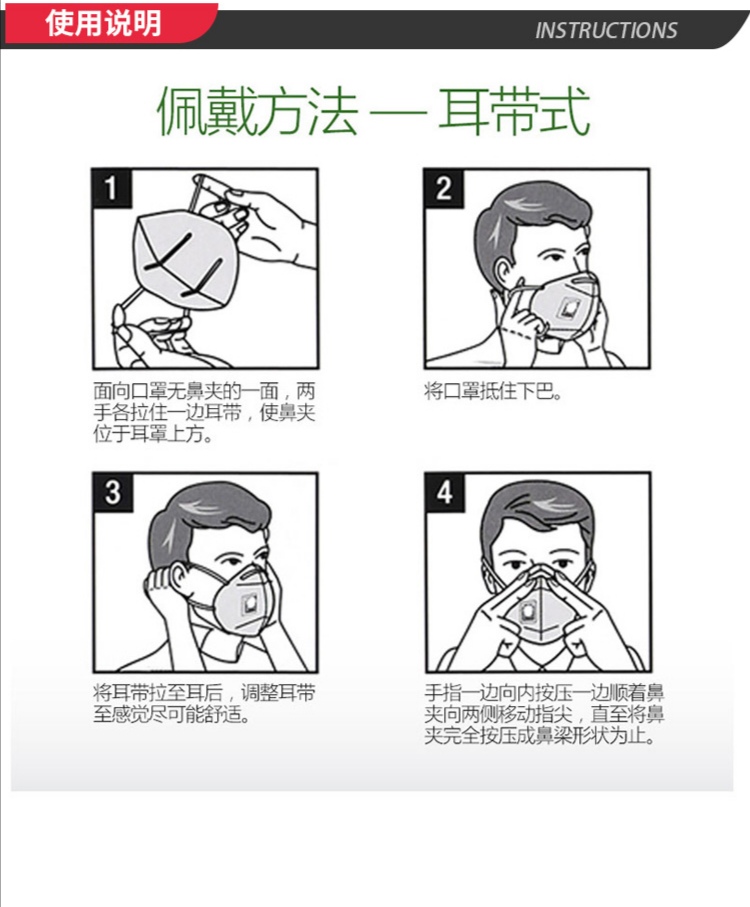 使用说明

INSTRUCTIONS

佩戴方法 — 耳带式

1

面向口罩无鼻夹的一面，两手各拉住一边耳带，使鼻夹位于耳罩上方。

2

将口罩抵住下巴。

3

将耳带拉至耳后，调整耳带至感觉尽可能舒适。

4

手指一边向内按压一边顺着鼻夹向两侧移动指尖，直至将鼻夹完全按压成鼻梁形状为止。