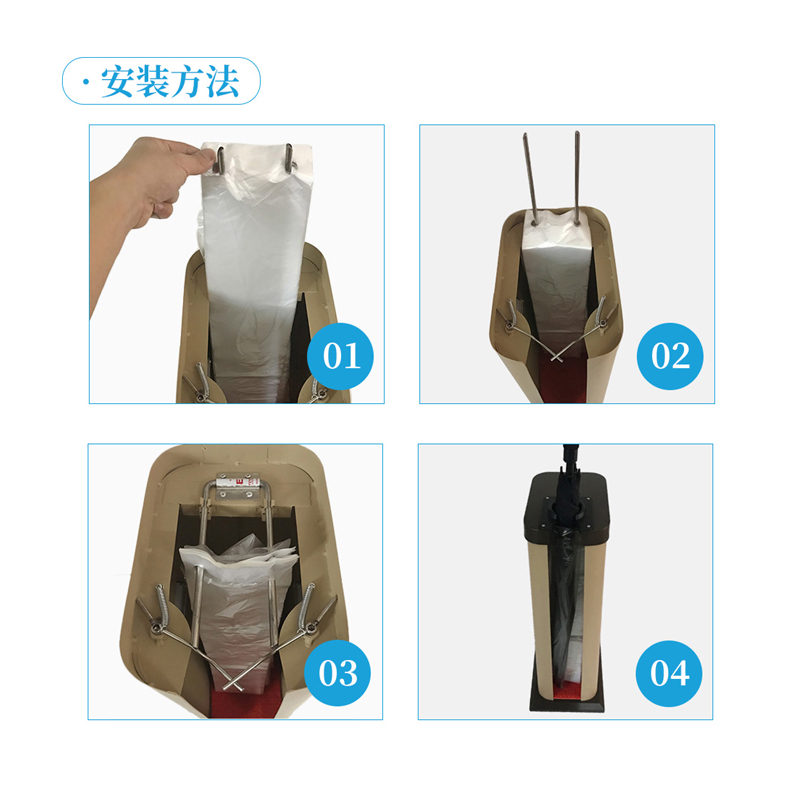 · 安装方法

01

02

03

04