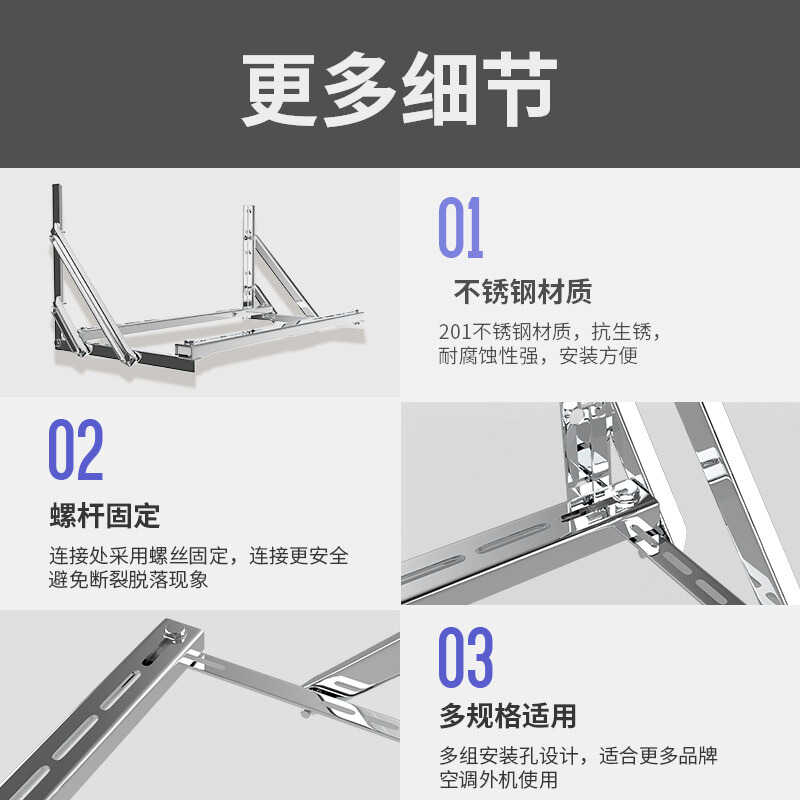 更多细节

01

不锈钢材质

201不锈钢材质，抗生锈，耐腐蚀性强，安装方便

02

螺杆固定

连接处采用螺丝固定，连接更安全避免断裂脱落现象

03

多规格适用

多组安装孔设计，适合更多品牌空调外机使用