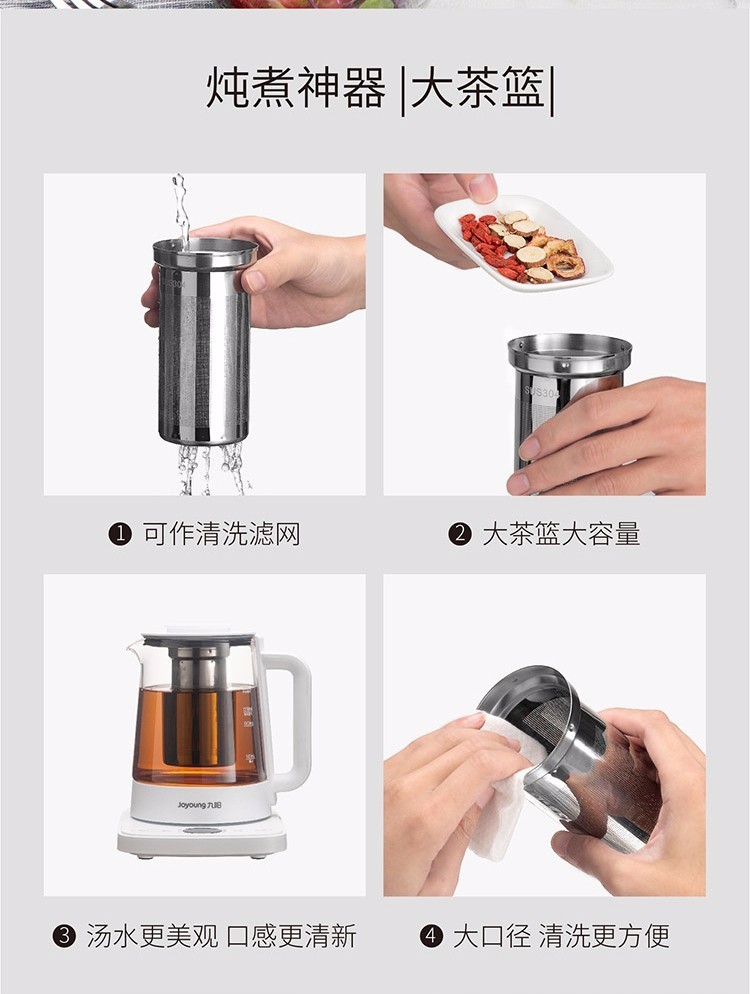 炖煮神器 |大茶篮|

SUS304

❶ 可作清洗滤网

❷ 大茶篮大容量

Joyoung 九阳

❸ 汤水更美观 口感更清新

❹ 大口径 清洗更方便