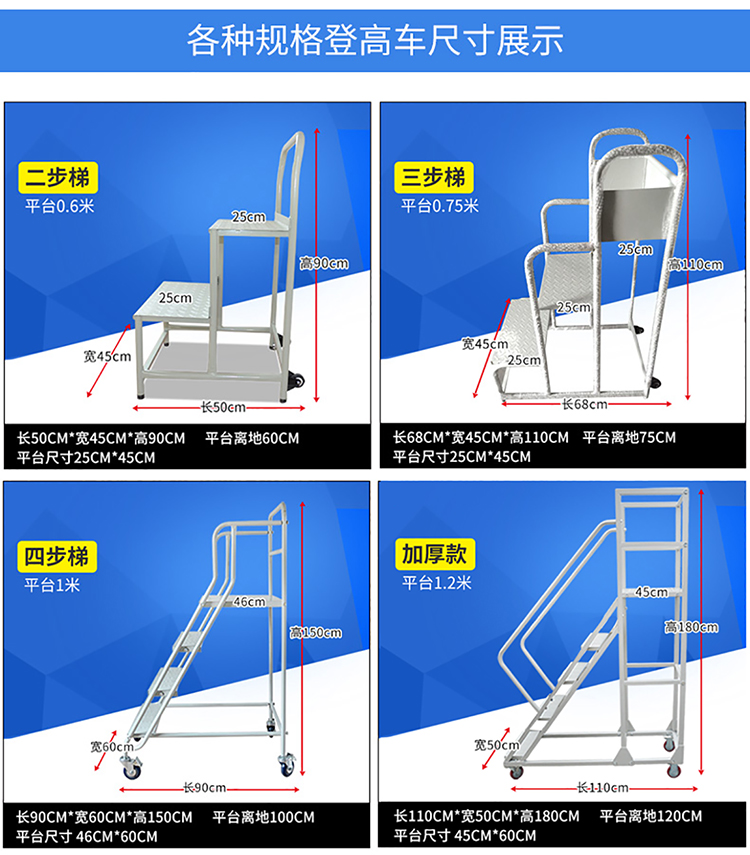 各种规格登高车尺寸展示

二步梯
平台0.6米
25cm
25cm
高90cm
宽45cm
长50cm
长50CM*宽45CM*高90CM 平台离地60CM
平台尺寸25CM*45CM

三步梯
平台0.75米
25cm
25cm
25cm
高110cm
宽45cm
长68cm
长68CM*宽45CM*高110CM 平台离地75CM
平台尺寸25CM*45CM

四步梯
平台1米
46cm
高150cm
宽60cm
长90cm
长90CM*宽60CM*高150CM 平台离地100CM
平台尺寸 46CM*60CM

加厚款
平台1.2米
45cm
高180cm
宽50cm
长110cm
长110CM*宽50CM*高180CM 平台离地120CM
平台尺寸 45CM*60CM