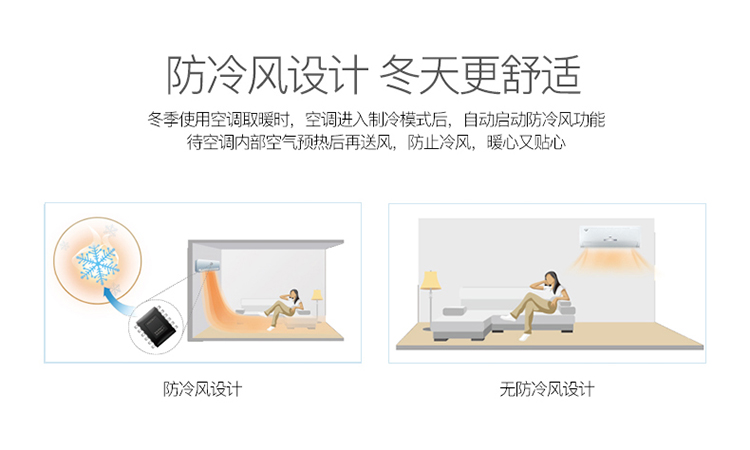 防冷风设计 冬天更舒适

冬季使用空调取暖时，空调进入制冷模式后，自动启动防冷风功能
待空调内部空气预热后再送风，防止冷风，暖心又贴心

防冷风设计

无防冷风设计