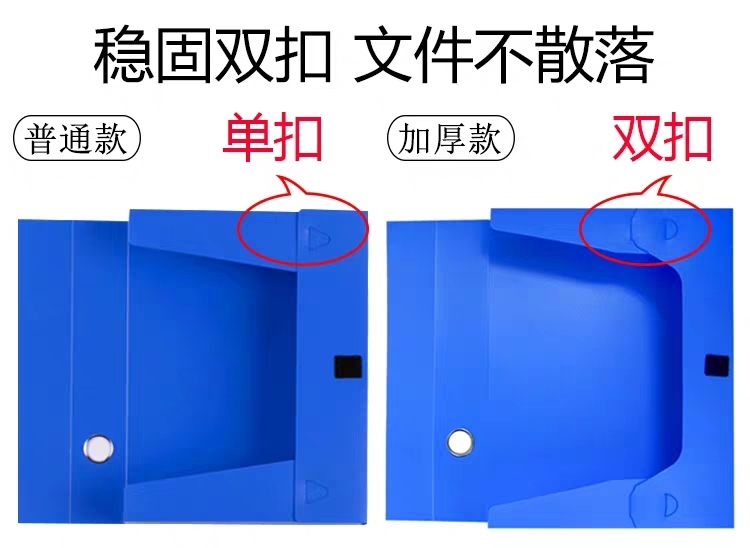 稳固双扣 文件不散落

普通款

单扣

加厚款

双扣