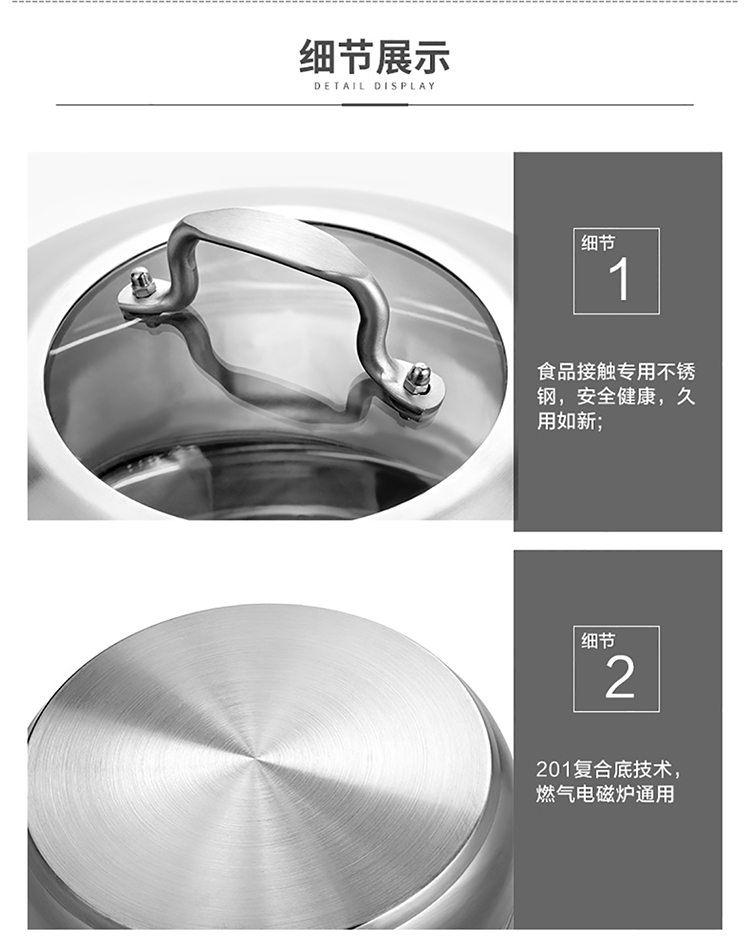 细节展示
DETAIL DISPLAY

细节
1

食品接触专用不锈钢，安全健康，久用如新;

细节
2

201复合底技术，燃气电磁炉通用