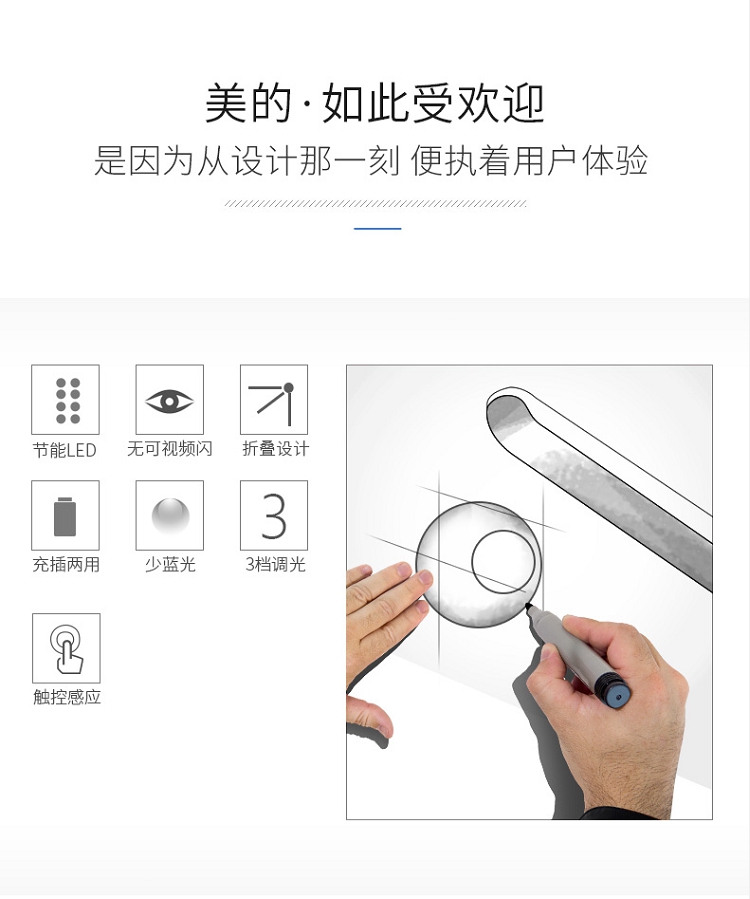 美的·如此受欢迎
是因为从设计那一刻 便执着用户体验

节能LED
无可视频闪
折叠设计
充插两用
少蓝光
3
3档调光
触控感应