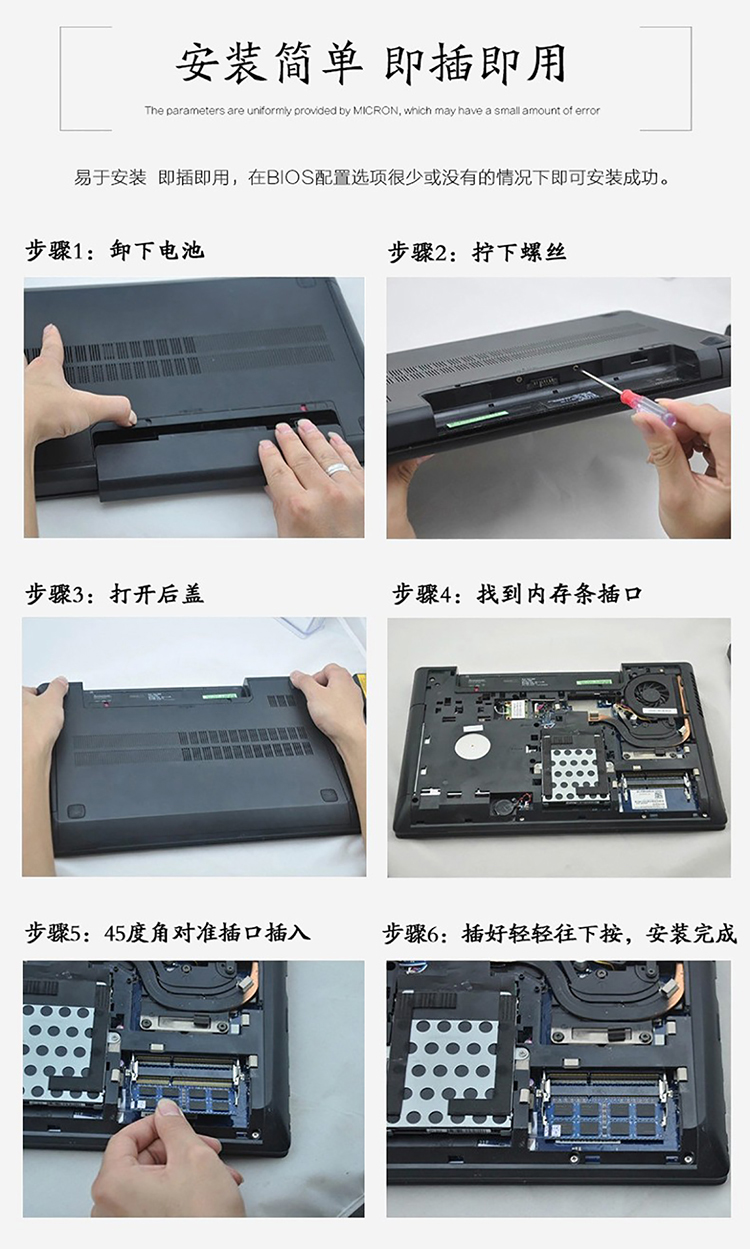 安装简单 即插即用

The parameters are uniformly provided by MICRON, which may have a small amount of error

易于安装 即插即用，在BIOS配置选项很少或没有的情况下即可安装成功。

步骤1：卸下电池

步骤2：拧下螺丝

步骤3：打开后盖

步骤4：找到内存条插口

步骤5：45度角对准插口插入

步骤6：插好轻轻往下按，安装完成