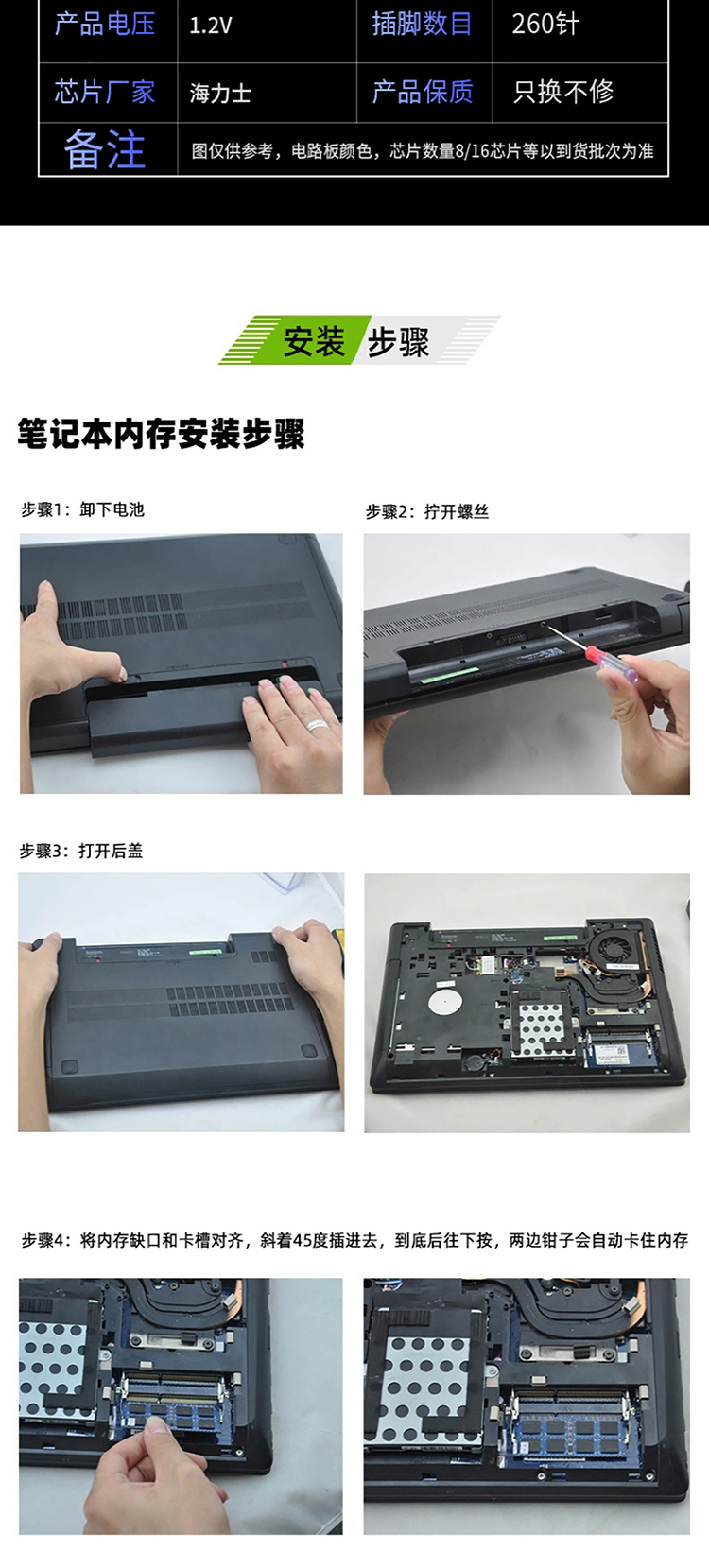 | 产品电压 | 1.2V | 插脚数目 | 260针 |
|---|---|---|---|
| 芯片厂家 | 海力士 | 产品保质 | 只换不修 |
| 备注 | 图仅供参考，电路板颜色，芯片数量8/16芯片等以到货批次为准 | | |

安装 步骤

笔记本内存安装步骤

步骤1：卸下电池

步骤2：拧开螺丝

步骤3：打开后盖

步骤4：将内存缺口和卡槽对齐，斜着45度插进去，到底后往下按，两边钳子会自动卡住内存