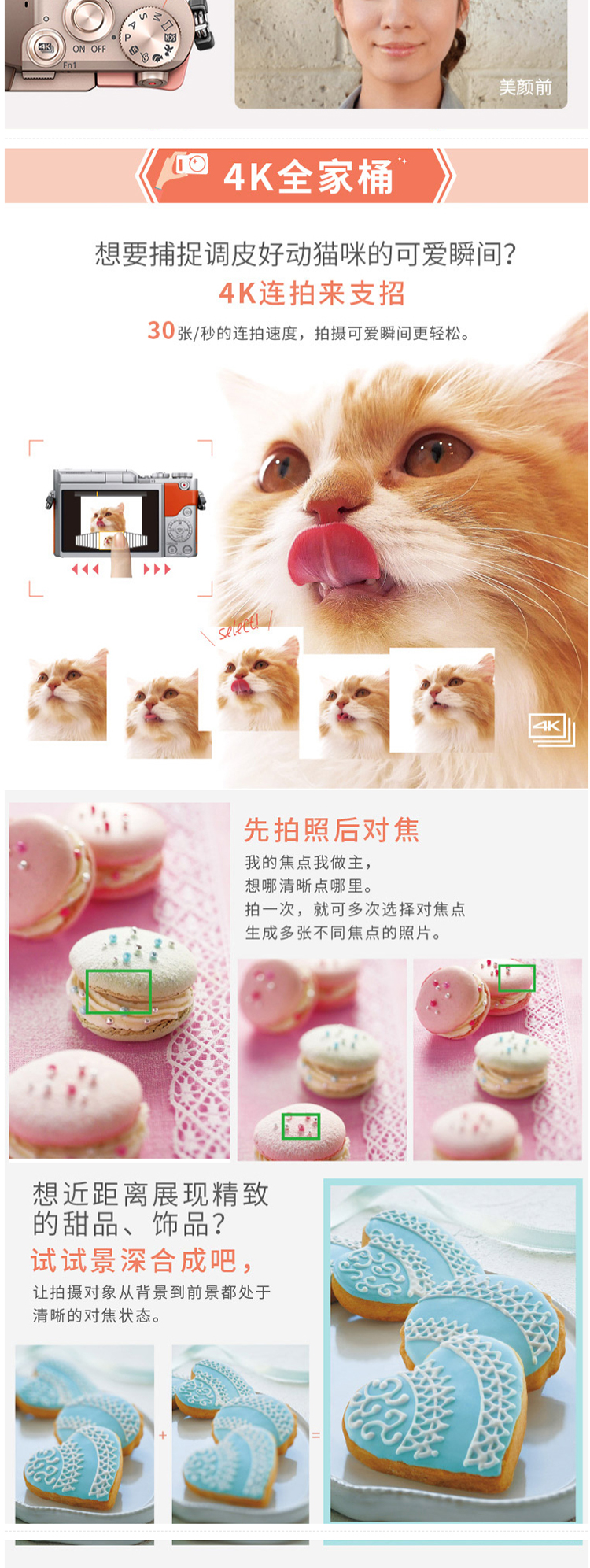 4K
ON OFF
Fn1
美颜前

4K全家桶

想要捕捉调皮好动猫咪的可爱瞬间?
4K连拍来支招
30张/秒的连拍速度，拍摄可爱瞬间更轻松。

select!

4K

先拍照后对焦
我的焦点我做主，
想哪清晰点哪里。
拍一次，就可多次选择对焦点
生成多张不同焦点的照片。

想近距离展现精致的甜品、饰品?
试试景深合成吧，
让拍摄对象从背景到前景都处于清晰的对焦状态。

+
=