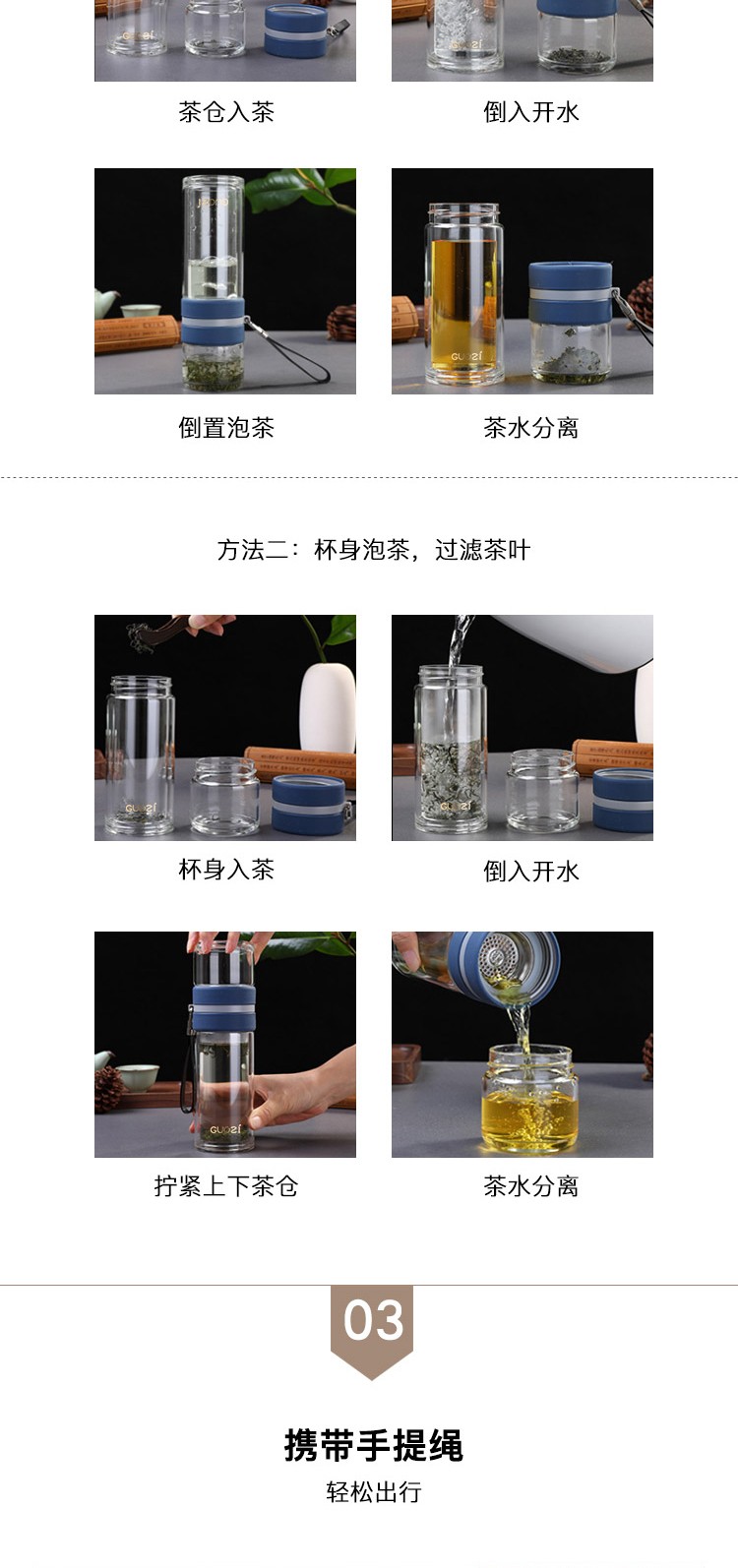 茶仓入茶

倒入开水

倒置泡茶

茶水分离

方法二：杯身泡茶，过滤茶叶

杯身入茶

倒入开水

拧紧上下茶仓

茶水分离

03

携带手提绳

轻松出行