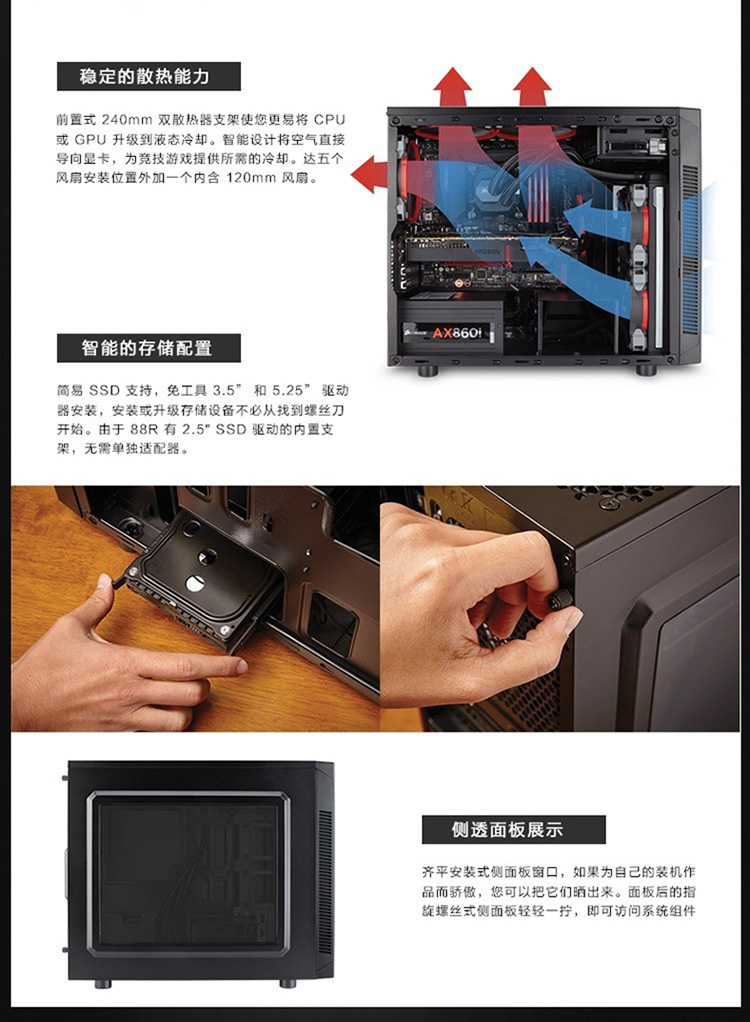 稳定的散热能力

前置式 240mm 双散热器支架使您更易将 CPU 或 GPU 升级到液态冷却。智能设计将空气直接导向显卡，为竞技游戏提供所需的冷却。达五个风扇安装位置外加一个内含 120mm 风扇。

AX860i

智能的存储配置

简易 SSD 支持，免工具 3.5” 和 5.25” 驱动器安装，安装或升级存储设备不必从找到螺丝刀开始。由于 88R 有 2.5" SSD 驱动的内置支架，无需单独适配器。

侧透面板展示

齐平安装式侧面板窗口，如果为自己的装机作品而骄傲，您可以把它们晒出来。面板后的指旋螺丝式侧面板轻轻一拧，即可访问系统组件