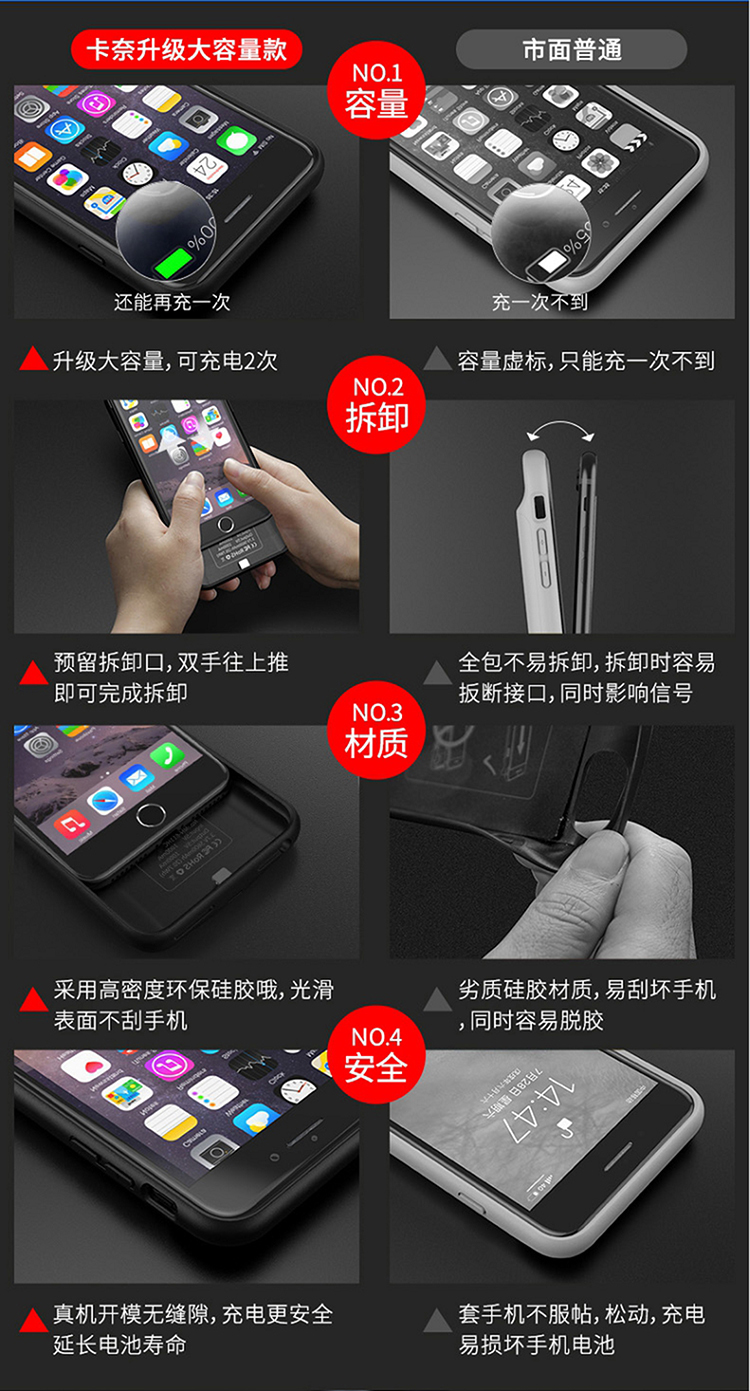 卡奈升级大容量款

市面普通

NO.1
容量

还能再充一次

充一次不到

升级大容量，可充电2次

容量虚标，只能充一次不到

NO.2
拆卸

预留拆卸口，双手往上推即可完成拆卸

全包不易拆卸，拆卸时容易扳断接口，同时影响信号

NO.3
材质

采用高密度环保硅胶哦，光滑表面不刮手机

劣质硅胶材质，易刮坏手机，同时容易脱胶

NO.4
安全

14:47

真机开模无缝隙，充电更安全延长电池寿命

套手机不服帖，松动，充电易损坏手机电池