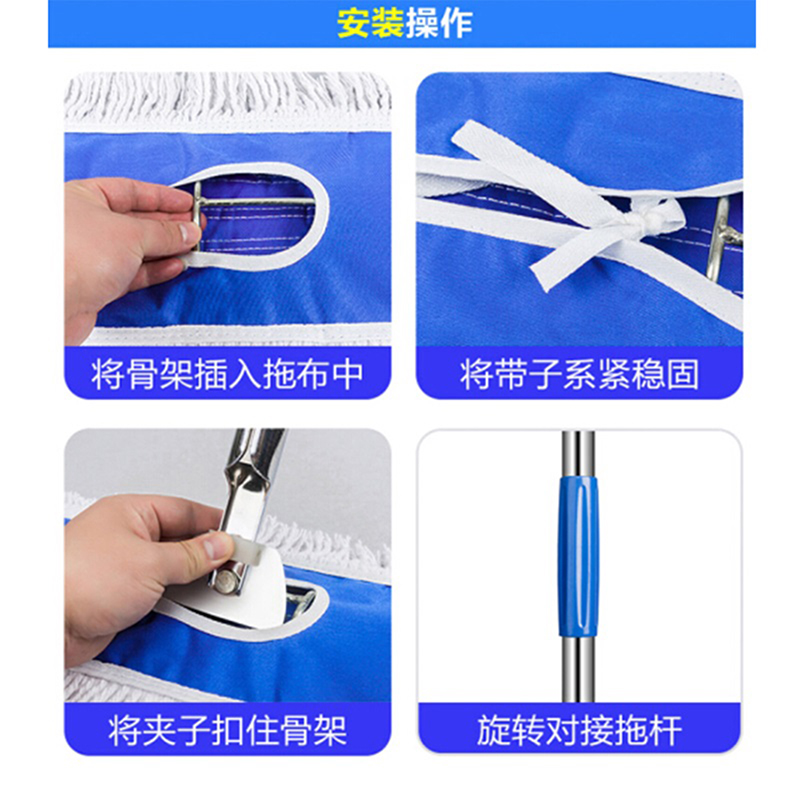 安装操作

将骨架插入拖布中

将带子系紧稳固

将夹子扣住骨架

旋转对接拖杆