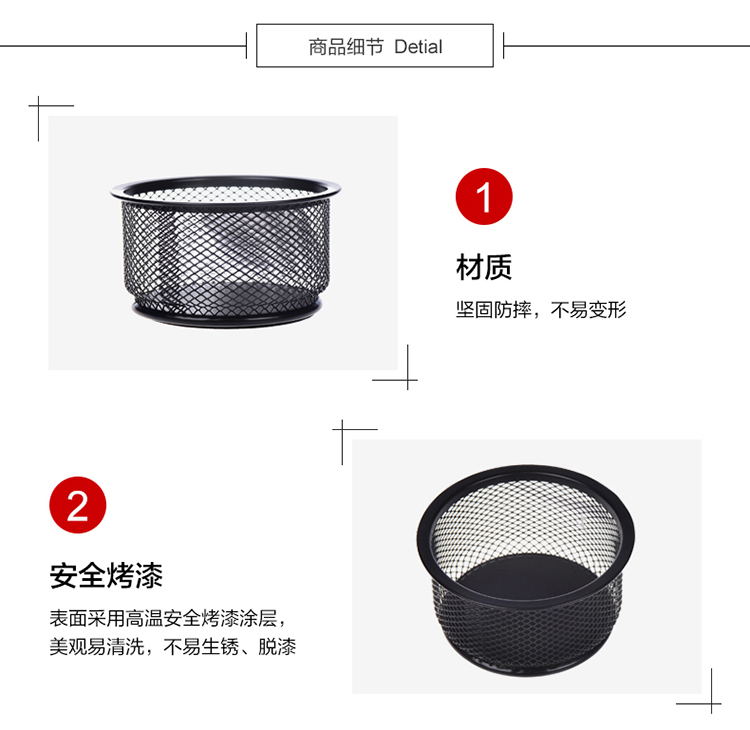 商品细节 Detial

1

材质

坚固防摔，不易变形

2

安全烤漆

表面采用高温安全烤漆涂层，美观易清洗，不易生锈、脱漆