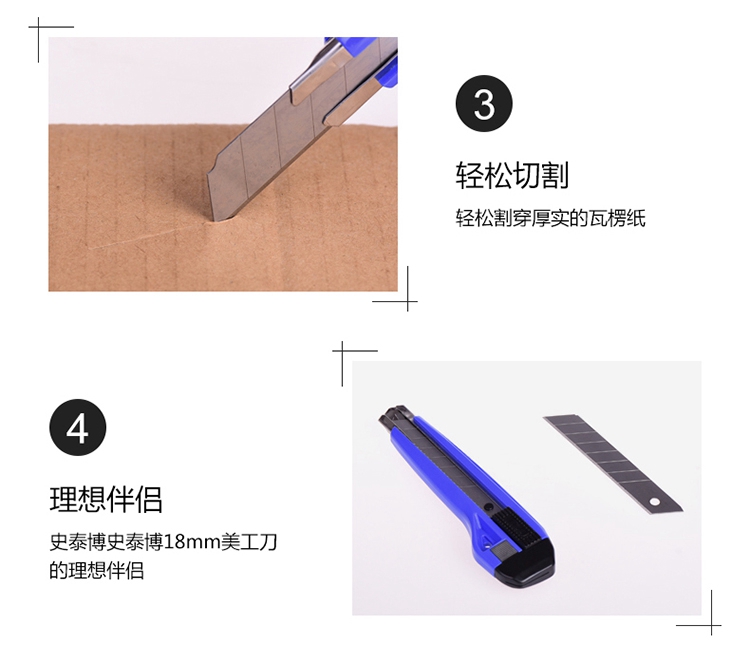 3

轻松切割

轻松割穿厚实的瓦楞纸

4

理想伴侣

史泰博史泰博18mm美工刀的理想伴侣