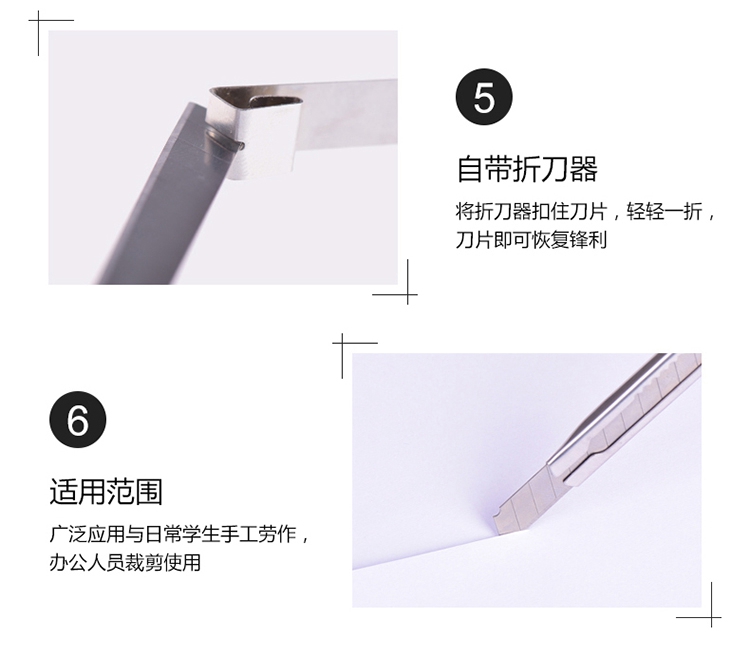 5

自带折刀器

将折刀器扣住刀片，轻轻一折，刀片即可恢复锋利

6

适用范围

广泛应用与日常学生手工劳作，办公人员裁剪使用