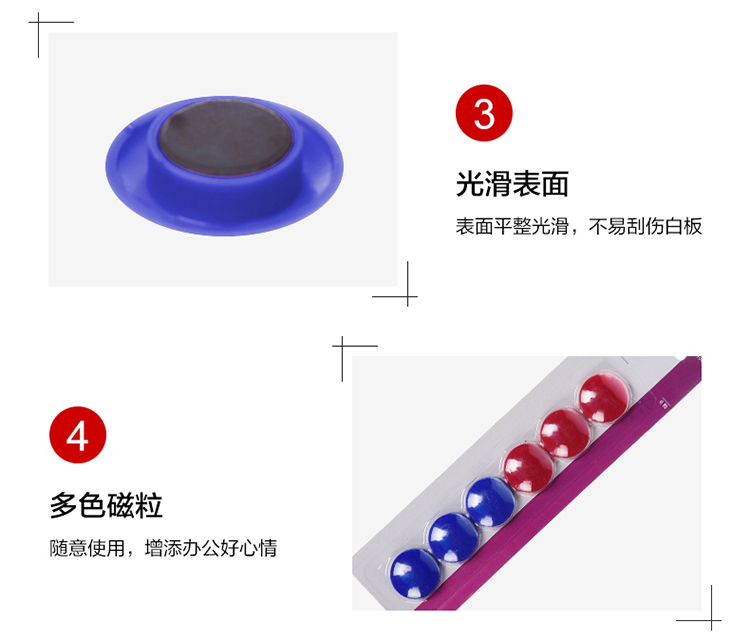 3

光滑表面

表面平整光滑，不易刮伤白板

4

多色磁粒

随意使用，增添办公好心情